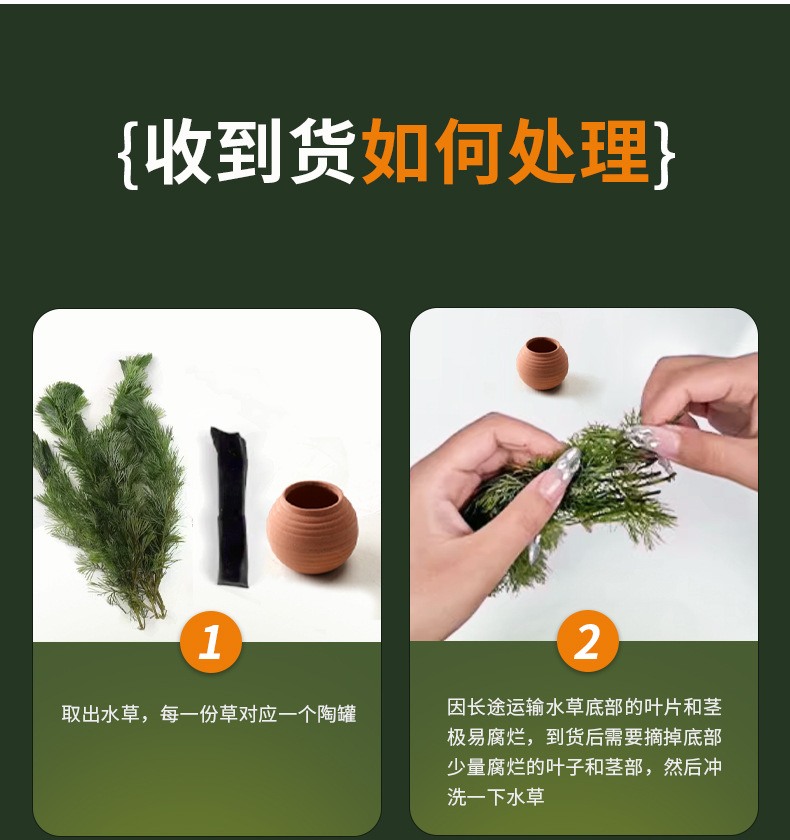 {收到货如何处理}

1

取出水草，每一份草对应一个陶罐

2

因长途运输水草底部的叶片和茎极易腐烂，到货后需要摘掉底部少量腐烂的叶子和茎部，然后冲洗一下水草