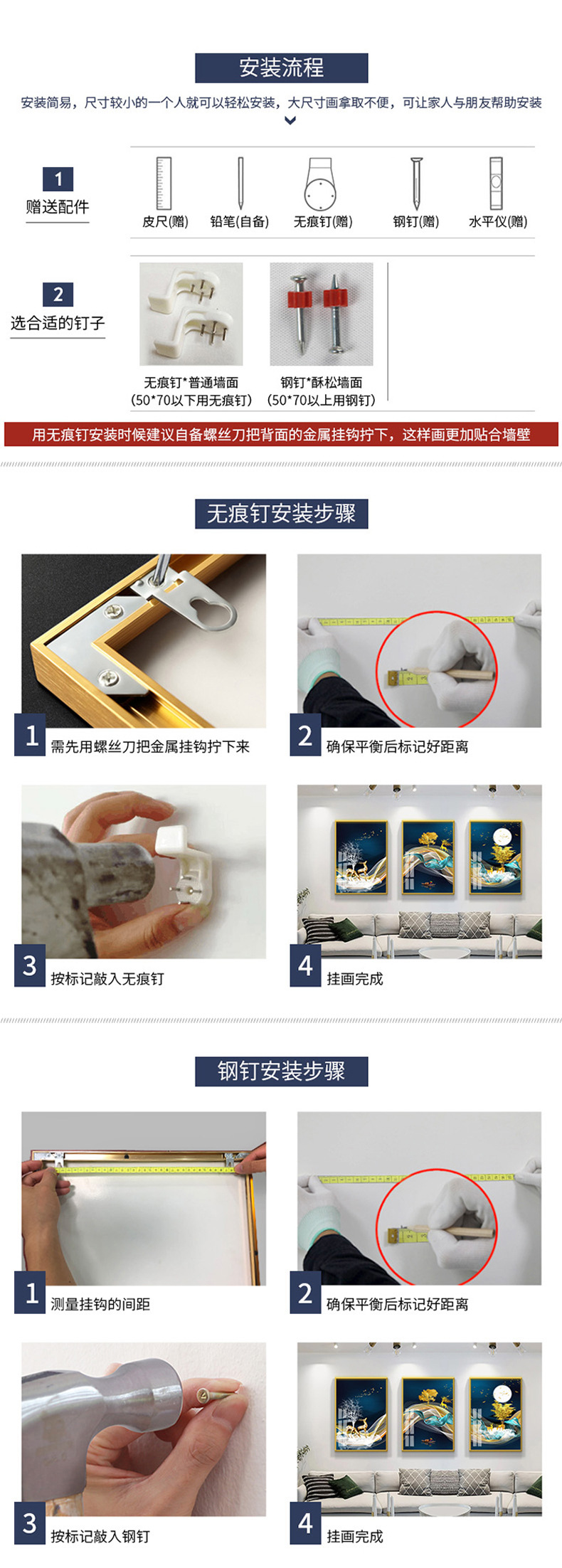 安装流程

安装简易，尺寸较小的一个人就可以轻松安装，大尺寸画拿取不便，可让家人与朋友帮助安装

1
赠送配件

皮尺(赠)　铅笔(自备)　无痕钉(赠)　钢钉(赠)　水平仪(赠)

2
选合适的钉子

无痕钉*普通墙面
(50*70以下用无痕钉)

钢钉*酥松墙面
(50*70以上用钢钉)

用无痕钉安装时候建议自备螺丝刀把背面的金属挂钩拧下，这样画更加贴合墙壁

无痕钉安装步骤

1 需先用螺丝刀把金属挂钩拧下来

2 确保平衡后标记好距离

3 按标记敲入无痕钉

4 挂画完成

钢钉安装步骤

1 测量挂钩的间距

2 确保平衡后标记好距离

3 按标记敲入钢钉

4 挂画完成