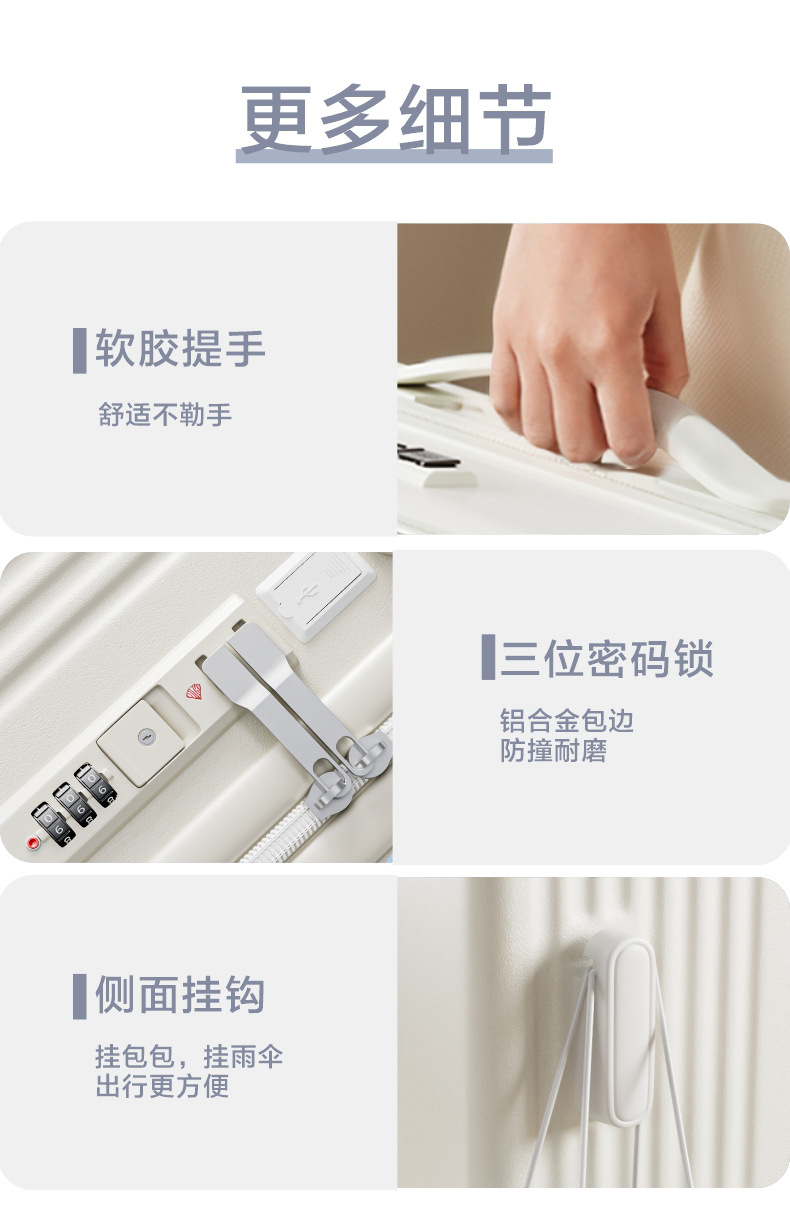 更多细节

软胶提手

舒适不勒手

三位密码锁

铝合金包边
防撞耐磨

侧面挂钩

挂包包，挂雨伞
出行更方便