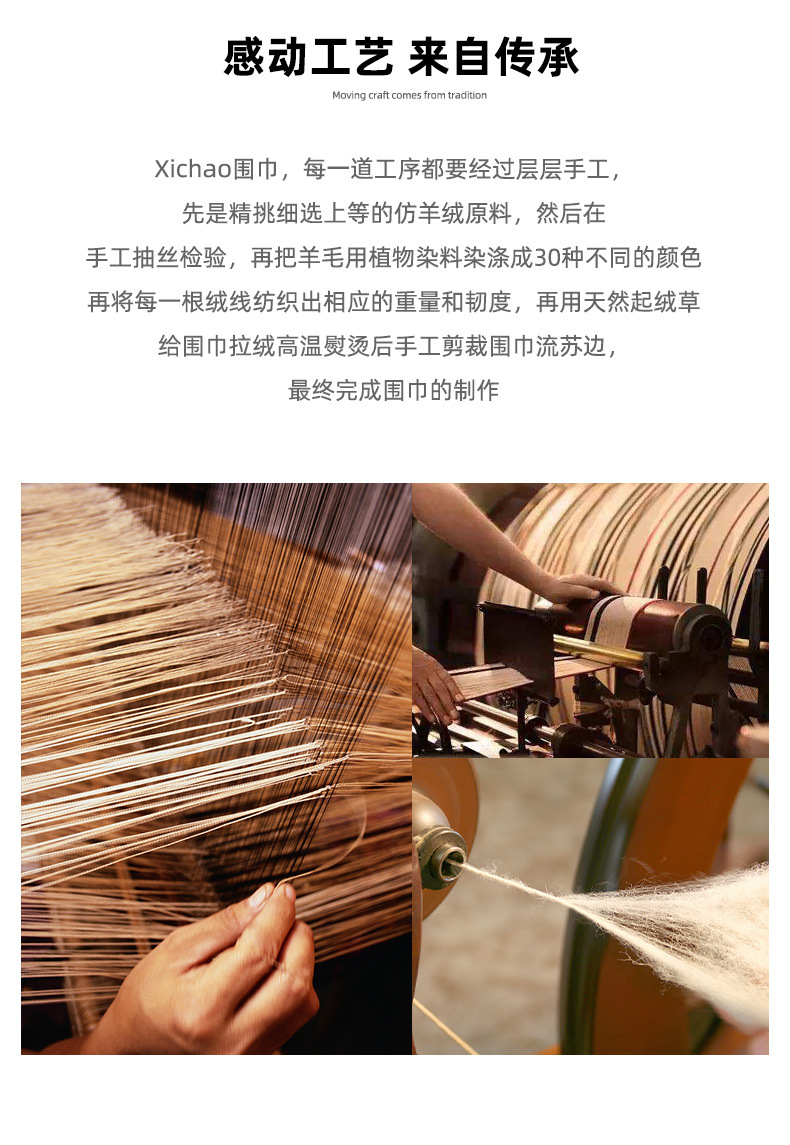 感动工艺 来自传承

Moving craft comes from tradition

Xichao围巾，每一道工序都要经过层层手工，
先是精挑细选上等的仿羊绒原料，然后在
手工抽丝检验，再把羊毛用植物染料染涤成30种不同的颜色
再将每一根绒线纺织出相应的重量和韧度，再用天然起绒草
给围巾拉绒高温熨烫后手工剪裁围巾流苏边，
最终完成围巾的制作