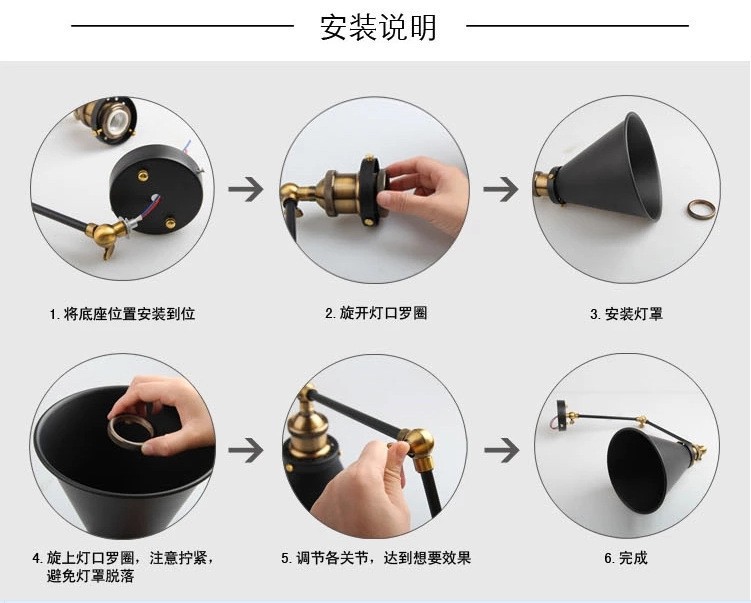 安装说明

1. 将底座位置安装到位

2. 旋开灯口罗圈

3. 安装灯罩

4. 旋上灯口罗圈，注意拧紧，避免灯罩脱落

5. 调节各关节，达到想要效果

6. 完成