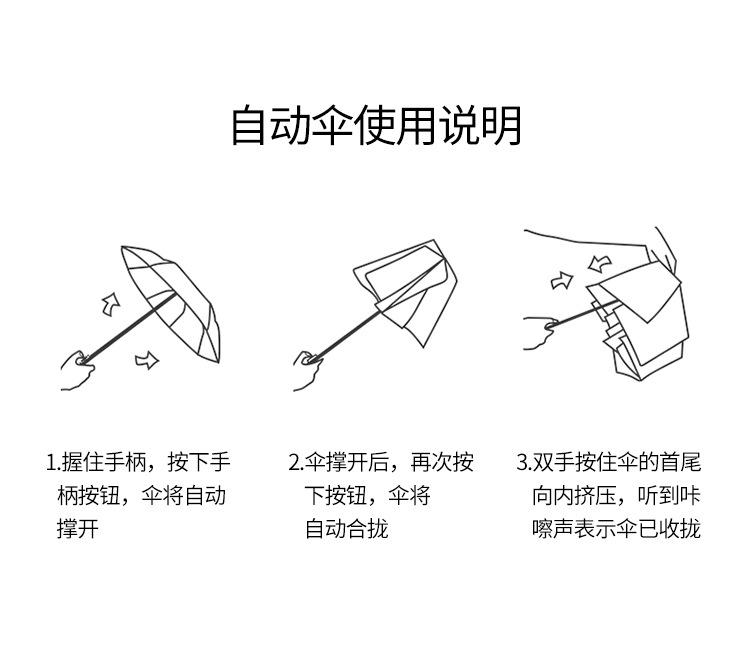 自动伞使用说明

1.握住手柄，按下手柄按钮，伞将自动撑开

2.伞撑开后，再次按下按钮，伞将自动合拢

3.双手按住伞的首尾向内挤压，听到咔嚓声表示伞已收拢