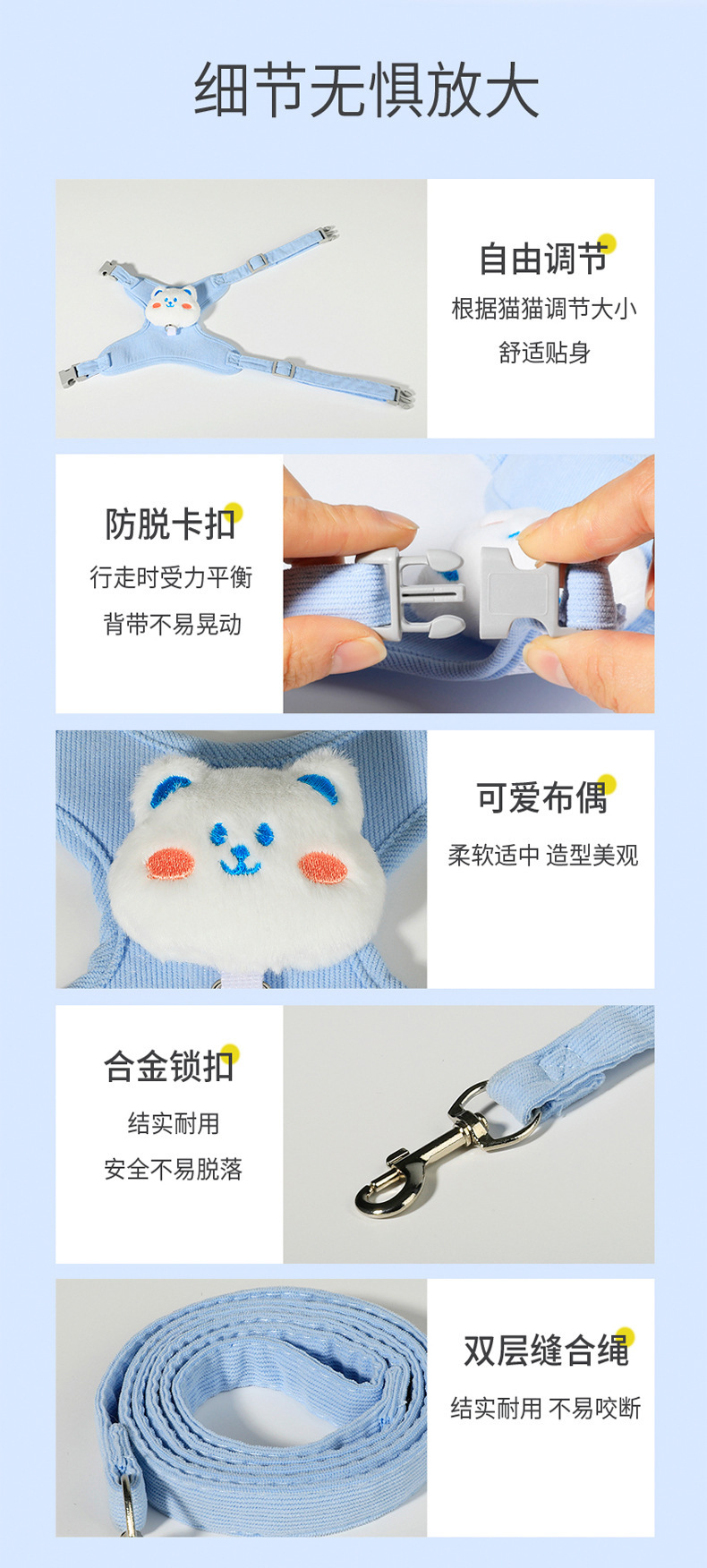 细节无惧放大

自由调节
根据猫猫调节大小
舒适贴身

防脱卡扣
行走时受力平衡
背带不易晃动

可爱布偶
柔软适中 造型美观

合金锁扣
结实耐用
安全不易脱落

双层缝合绳
结实耐用 不易咬断