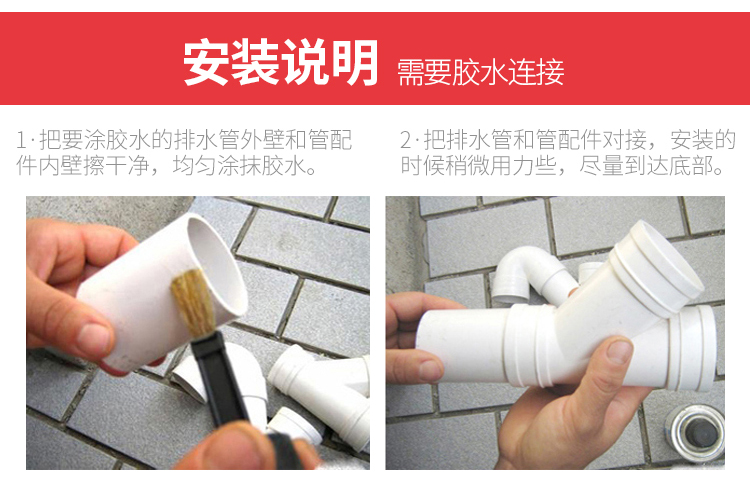 安装说明 需要胶水连接

1·把要涂胶水的排水管外壁和管配件内壁擦干净，均匀涂抹胶水。

2·把排水管和管配件对接，安装的时候稍微用力些，尽量到达底部。