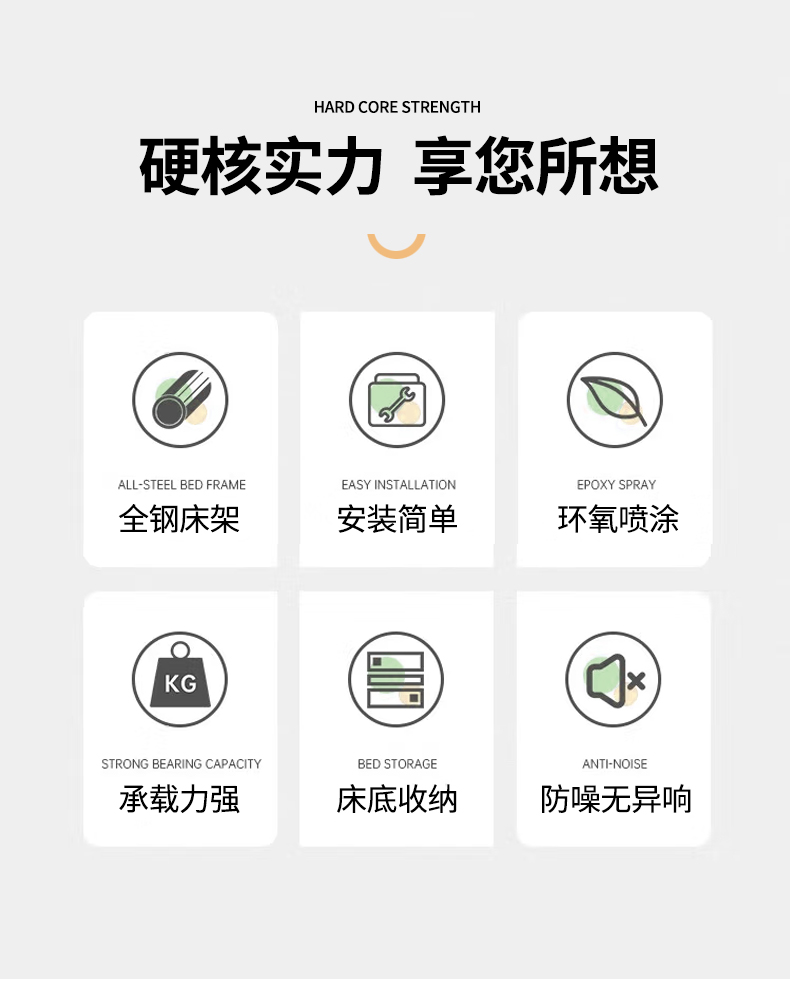 HARD CORE STRENGTH

硬核实力 享您所想

ALL-STEEL BED FRAME
全钢床架

EASY INSTALLATION
安装简单

EPOXY SPRAY
环氧喷涂

KG

STRONG BEARING CAPACITY
承载力强

BED STORAGE
床底收纳

ANTI-NOISE
防噪无异响