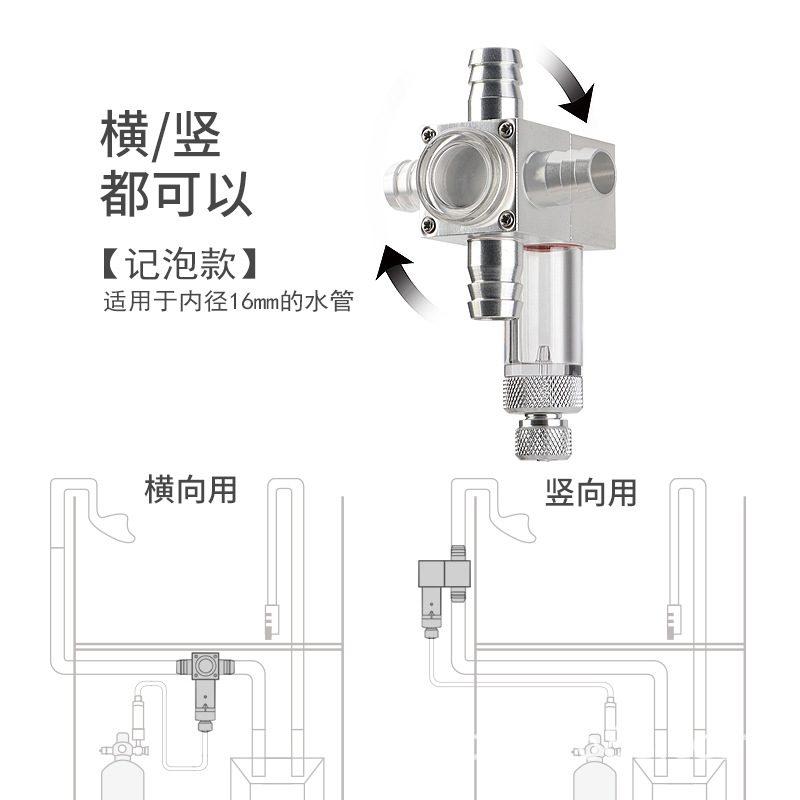 横/竖
都可以

【记泡款】
适用于内径16mm的水管

横向用

竖向用