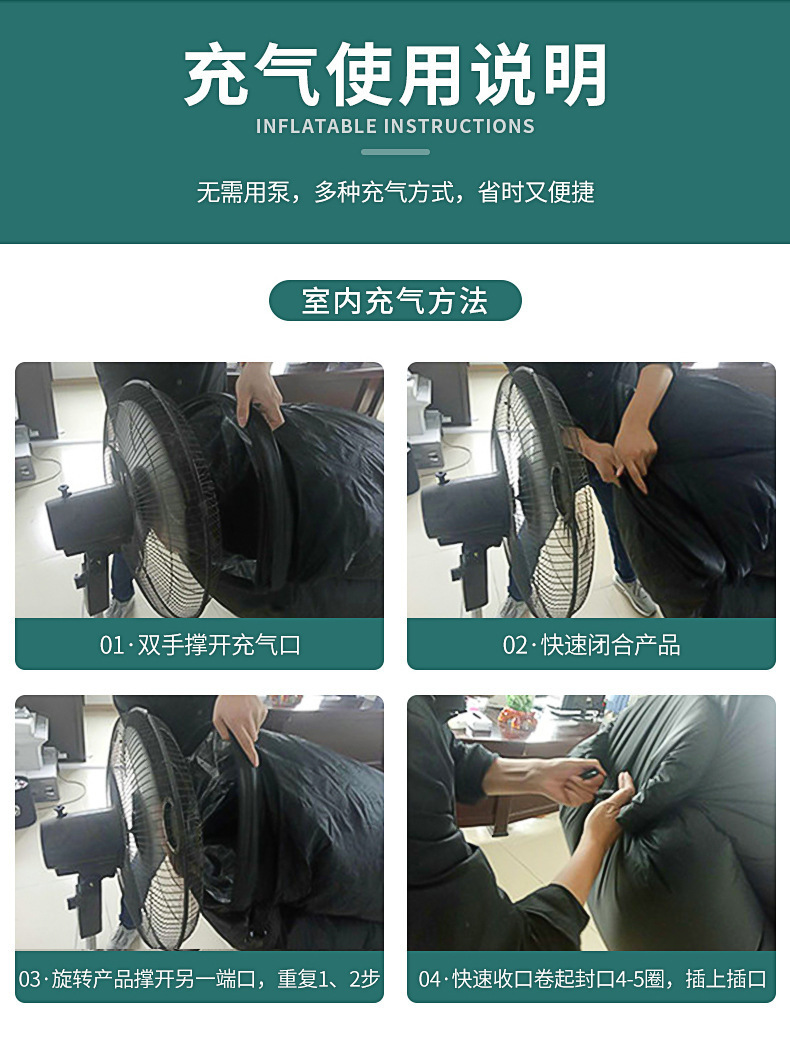 充气使用说明
INFLATABLE INSTRUCTIONS

无需用泵，多种充气方式，省时又便捷

室内充气方法

01·双手撑开充气口

02·快速闭合产品

03·旋转产品撑开另一端口，重复1、2步

04·快速收口卷起封口4-5圈，插上插口