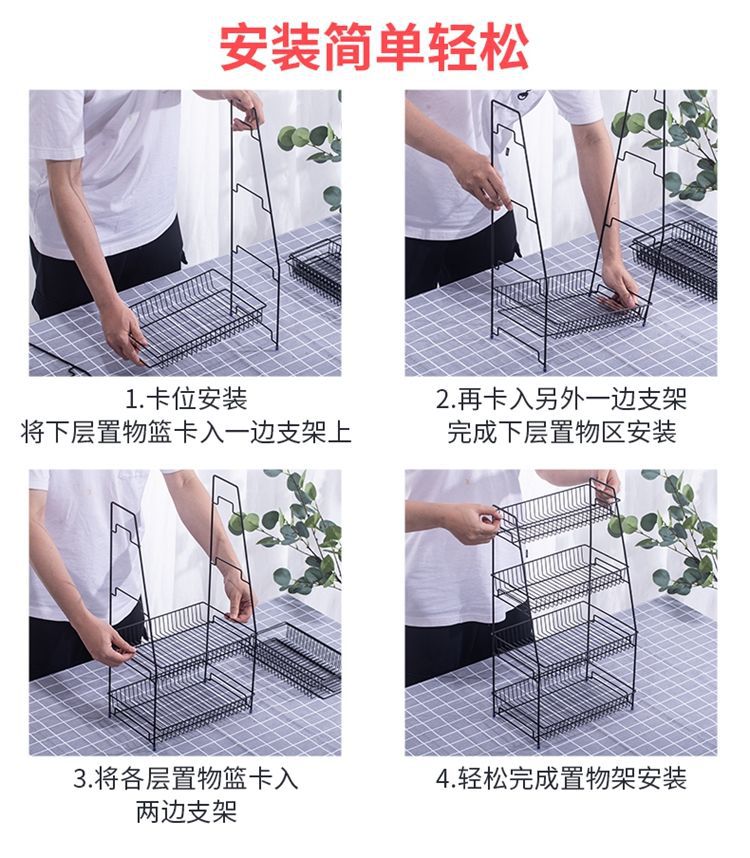 安装简单轻松

1.卡位安装
将下层置物篮卡入一边支架上

2.再卡入另外一边支架
完成下层置物区安装

3.将各层置物篮卡入
两边支架

4.轻松完成置物架安装