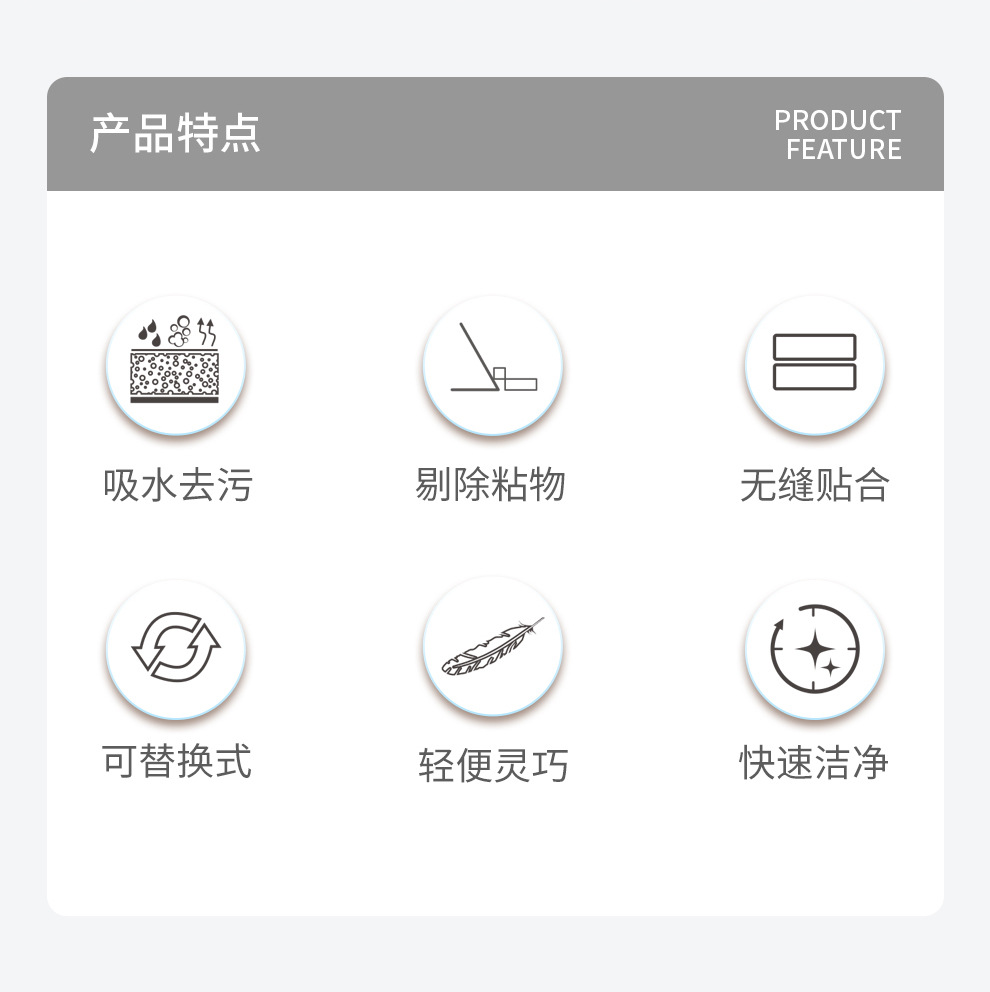 产品特点

PRODUCT
FEATURE

吸水去污

剔除粘物

无缝贴合

可替换式

轻便灵巧

快速洁净