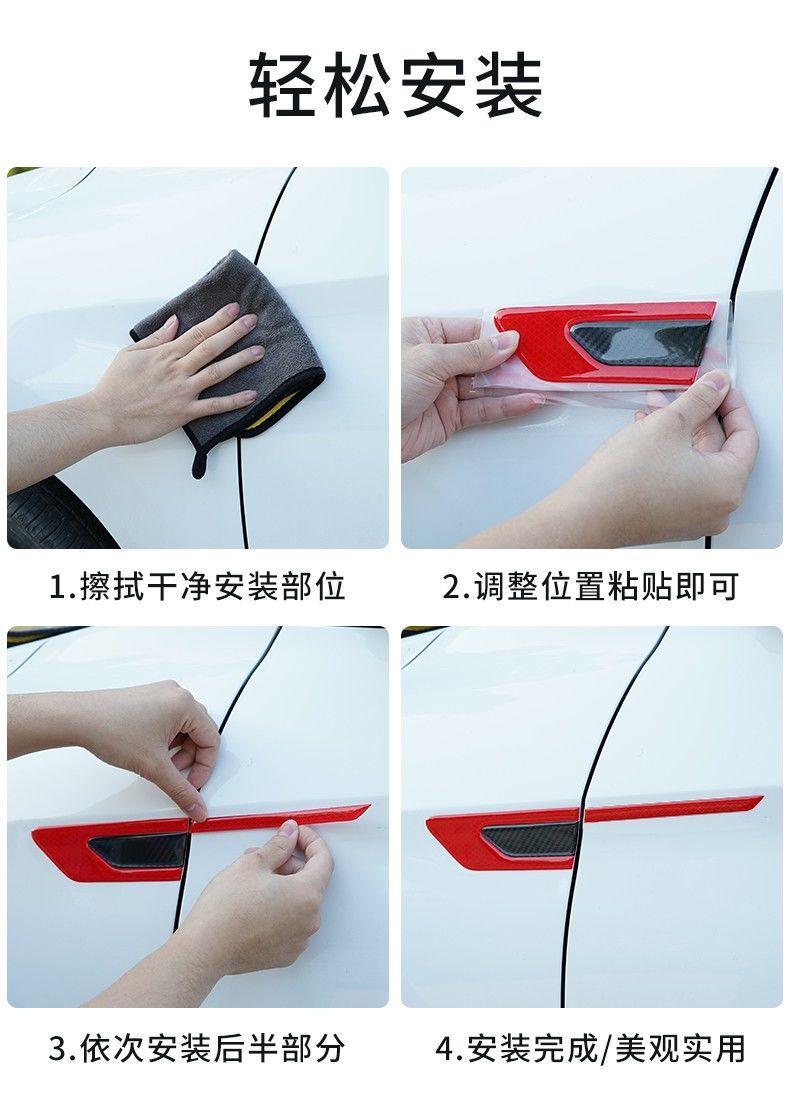 轻松安装

1.擦拭干净安装部位

2.调整位置粘贴即可

3.依次安装后半部分

4.安装完成/美观实用