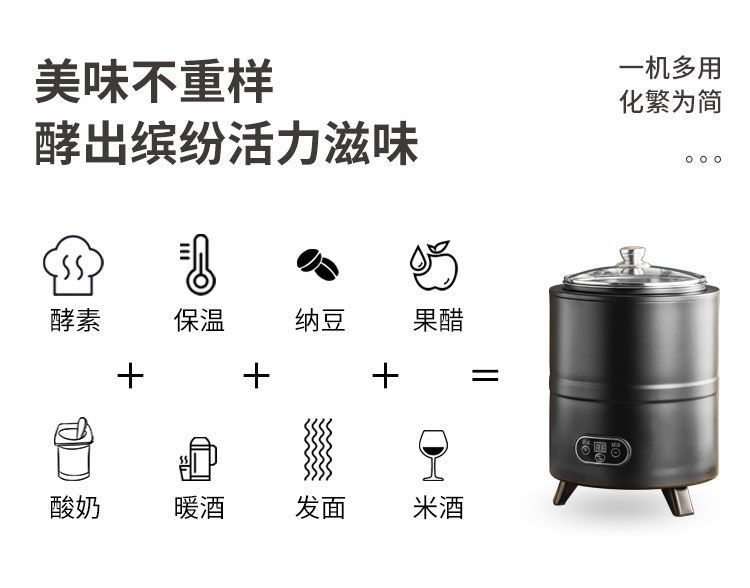 美味不重样
酵出缤纷活力滋味

一机多用
化繁为简

酵素 保温 纳豆 果醋

+ + + =

酸奶 暖酒 发面 米酒