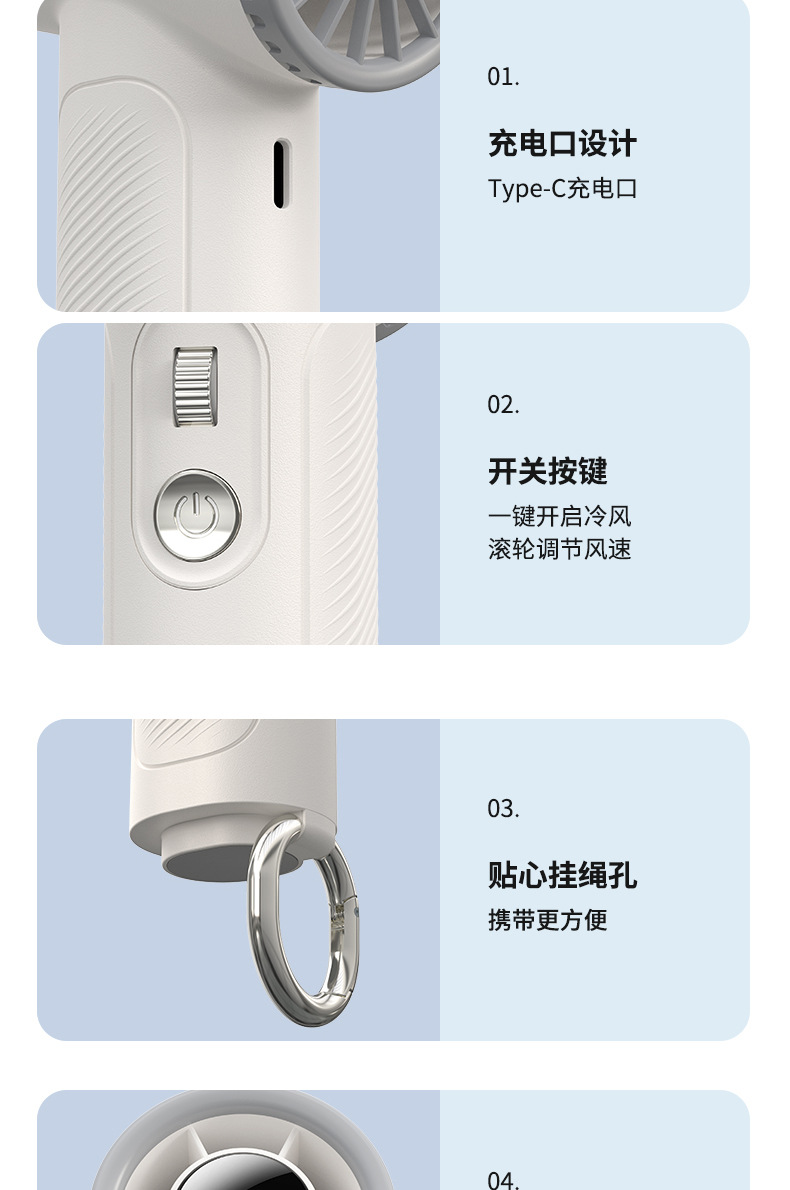 01.

充电口设计
Type-C充电口

02.

开关按键
一键开启冷风
滚轮调节风速

03.

贴心挂绳孔
携带更方便

04.