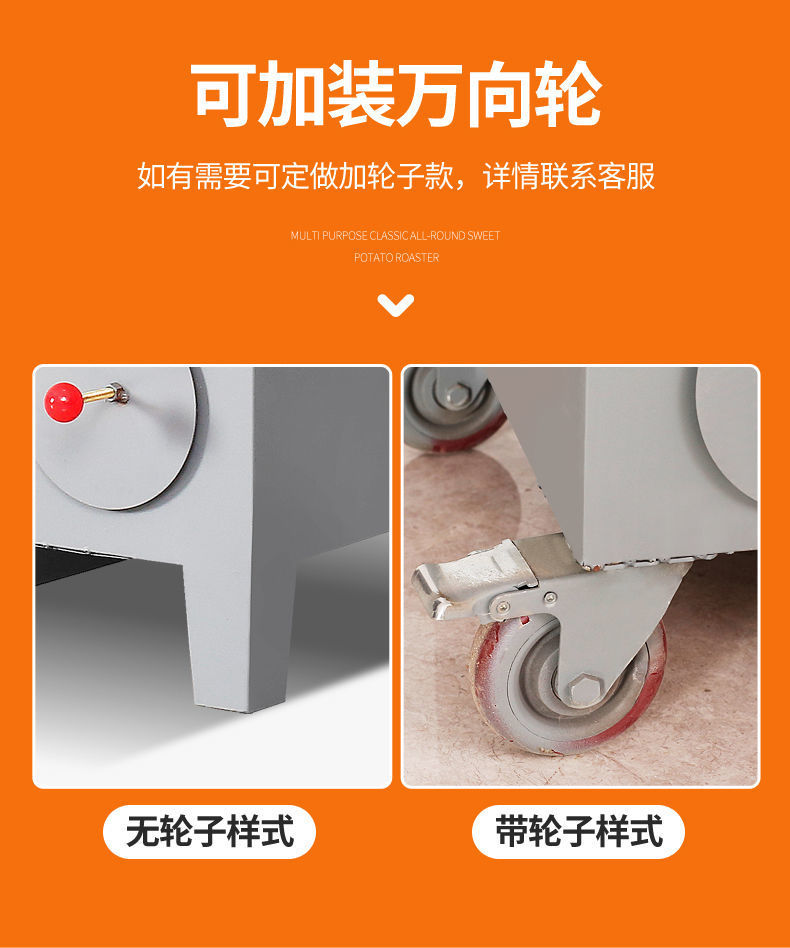 可加装万向轮

如有需要可定做加轮子款，详情联系客服

MULTI PURPOSE CLASSIC ALL-ROUND SWEET POTATO ROASTER

无轮子样式

带轮子样式