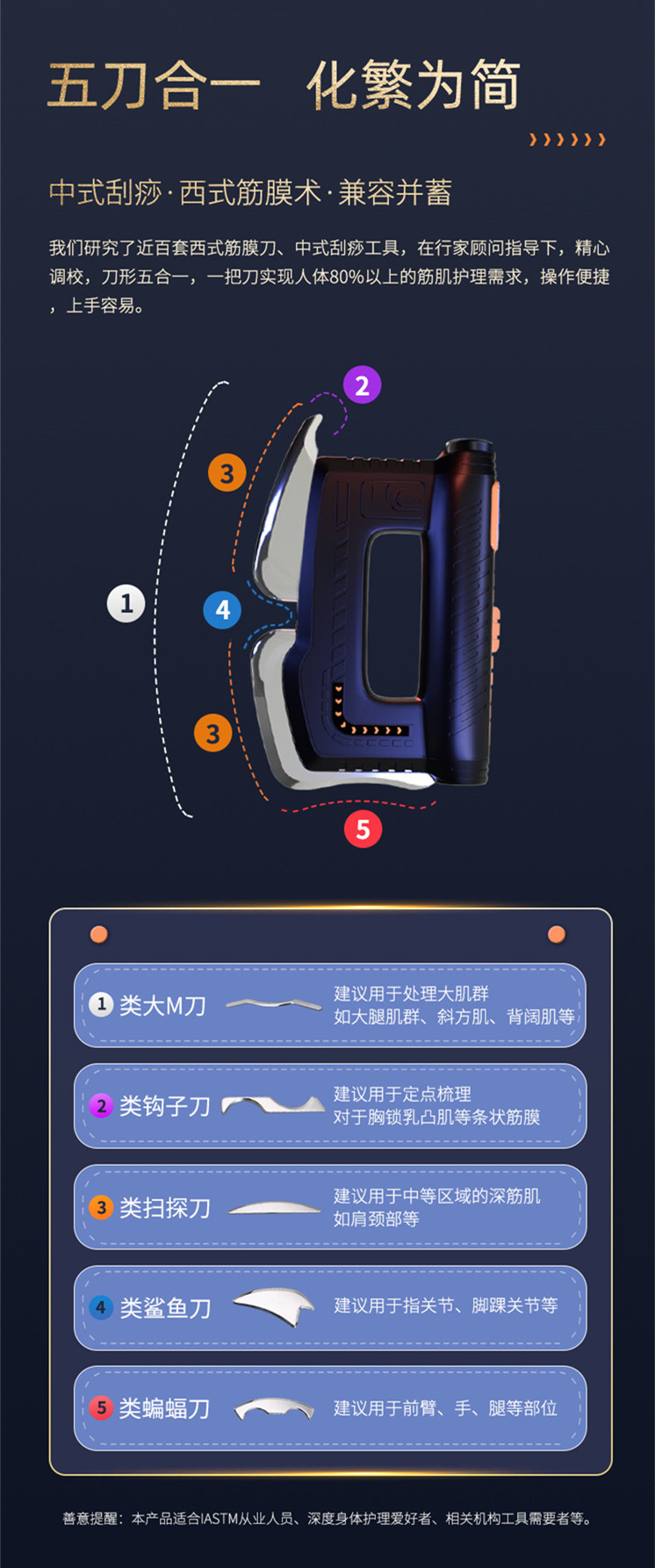 五刀合一　化繁为简

中式刮痧·西式筋膜术·兼容并蓄

我们研究了近百套西式筋膜刀、中式刮痧工具，在行家顾问指导下，精心调校，刀形五合一，一把刀实现人体80%以上的筋肌护理需求，操作便捷，上手容易。

2
3
1
4
3
5

1 类大M刀 建议用于处理大肌群 如大腿肌群、斜方肌、背阔肌等

2 类钩子刀 建议用于定点梳理 对于胸锁乳凸肌等条状筋膜

3 类扫探刀 建议用于中等区域的深筋肌 如肩颈部等

4 类鲨鱼刀 建议用于指关节、脚踝关节等

5 类蝙蝠刀 建议用于前臂、手、腿等部位

善意提醒：本产品适合IASTM从业人员、深度身体护理爱好者、相关机构工具需要者等。