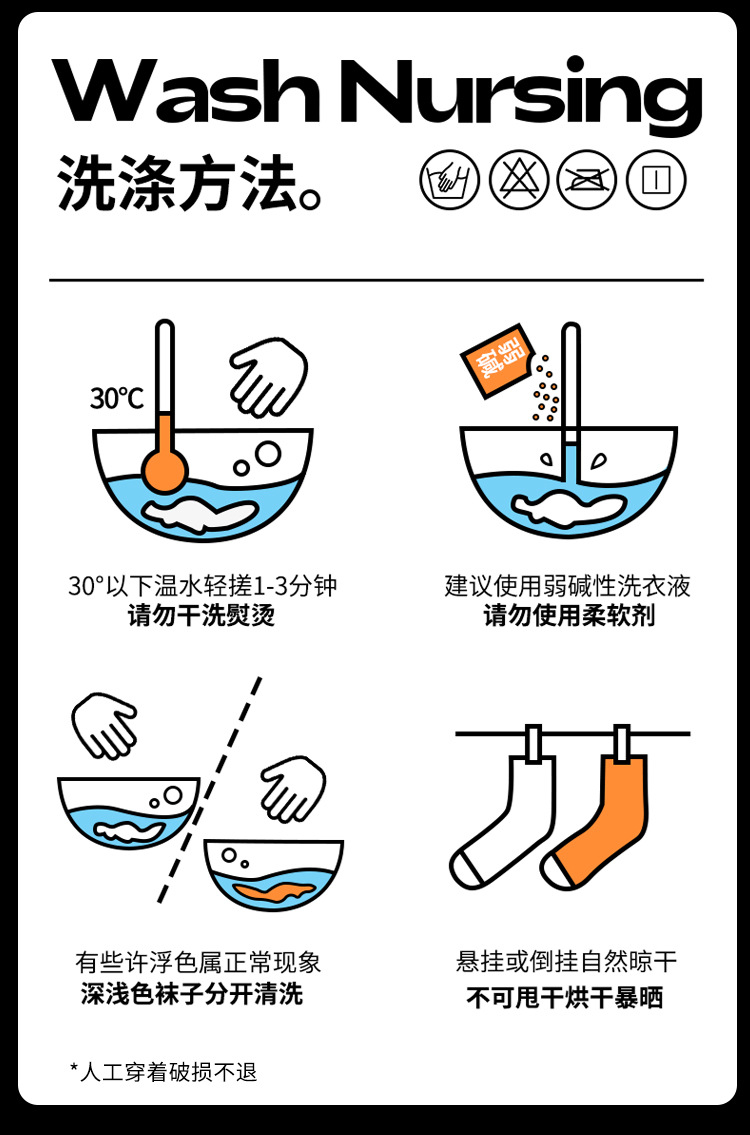 Wash Nursing
洗涤方法。

30℃

弱碱

30°以下温水轻搓1-3分钟
请勿干洗熨烫

建议使用弱碱性洗衣液
请勿使用柔软剂

有些许浮色属正常现象
深浅色袜子分开清洗

悬挂或倒挂自然晾干
不可甩干烘干暴晒

*人工穿着破损不退