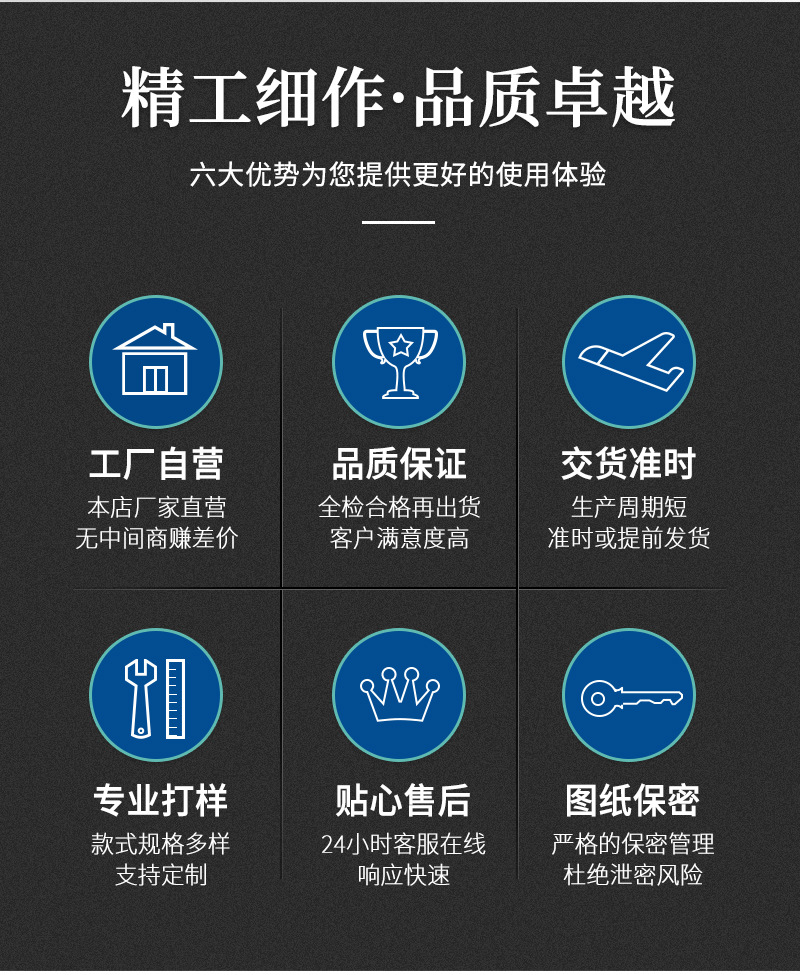 精工细作·品质卓越

六大优势为您提供更好的使用体验

工厂自营

本店厂家直营
无中间商赚差价

品质保证

全检合格再出货
客户满意度高

交货准时

生产周期短
准时或提前发货

专业打样

款式规格多样
支持定制

贴心售后

24小时客服在线
响应快速

图纸保密

严格的保密管理
杜绝泄密风险