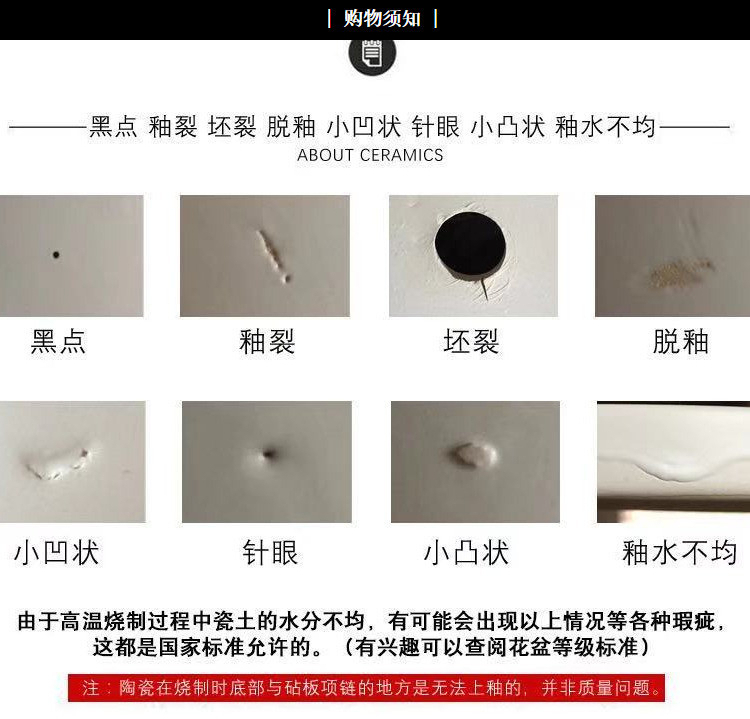 | 购物须知 |

黑点 釉裂 坯裂 脱釉 小凹状 针眼 小凸状 釉水不均
ABOUT CERAMICS

黑点

釉裂

坯裂

脱釉

小凹状

针眼

小凸状

釉水不均

由于高温烧制过程中瓷土的水分不均，有可能会出现以上情况等各种瑕疵，这都是国家标准允许的。（有兴趣可以查阅花盆等级标准）

注：陶瓷在烧制时底部与砧板项链的地方是无法上釉的，并非质量问题。