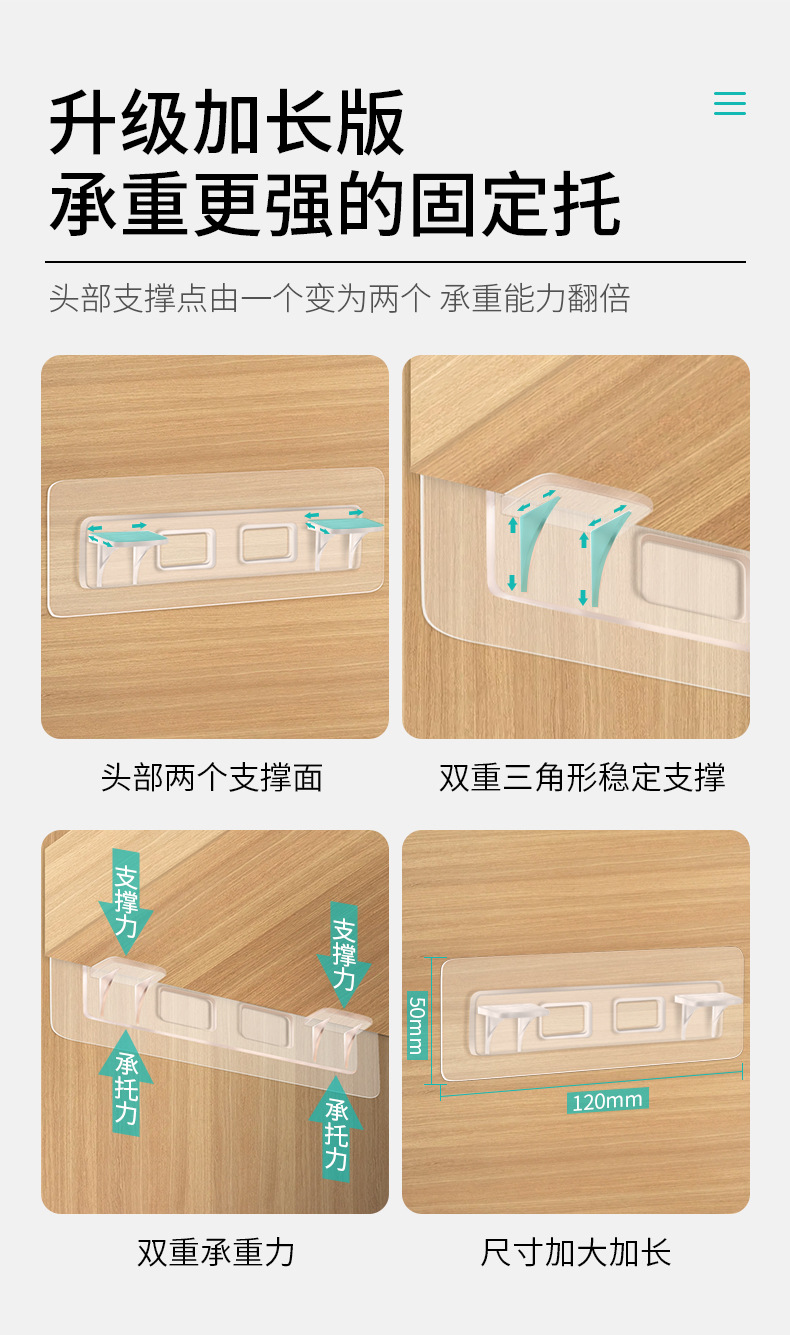 升级加长版
承重更强的固定托

头部支撑点由一个变为两个 承重能力翻倍

头部两个支撑面

双重三角形稳定支撑

支撑力

支撑力

承托力

承托力

双重承重力

50mm

120mm

尺寸加大加长