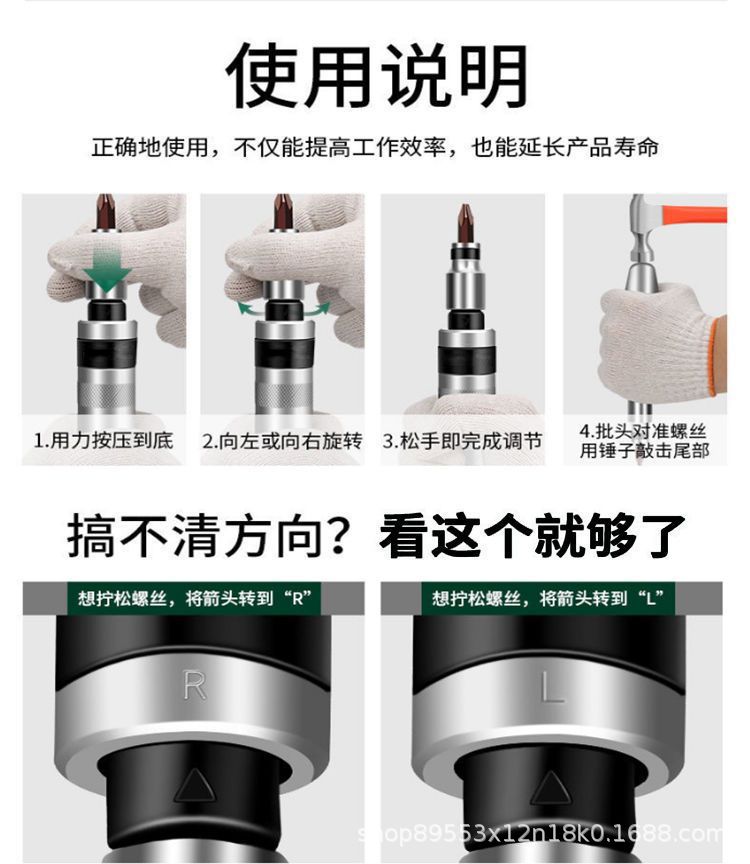 使用说明

正确地使用，不仅能提高工作效率，也能延长产品寿命

1.用力按压到底

2.向左或向右旋转

3.松手即完成调节

4.批头对准螺丝
用锤子敲击尾部

搞不清方向？看这个就够了

想拧松螺丝，将箭头转到“R”

R

想拧松螺丝，将箭头转到“L”

L

shop89553x12n18k0.1688.com