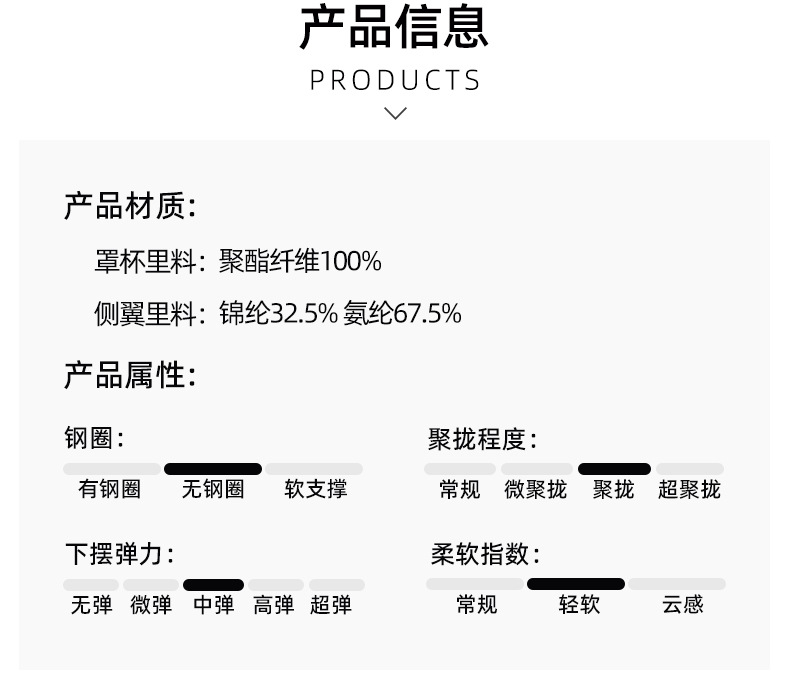 产品信息
PRODUCTS

产品材质:

罩杯里料:聚酯纤维100%

侧翼里料:锦纶32.5% 氨纶67.5%

产品属性:

钢圈:

有钢圈 无钢圈 软支撑

下摆弹力:

无弹 微弹 中弹 高弹 超弹

聚拢程度:

常规 微聚拢 聚拢 超聚拢

柔软指数:

常规 轻软 云感