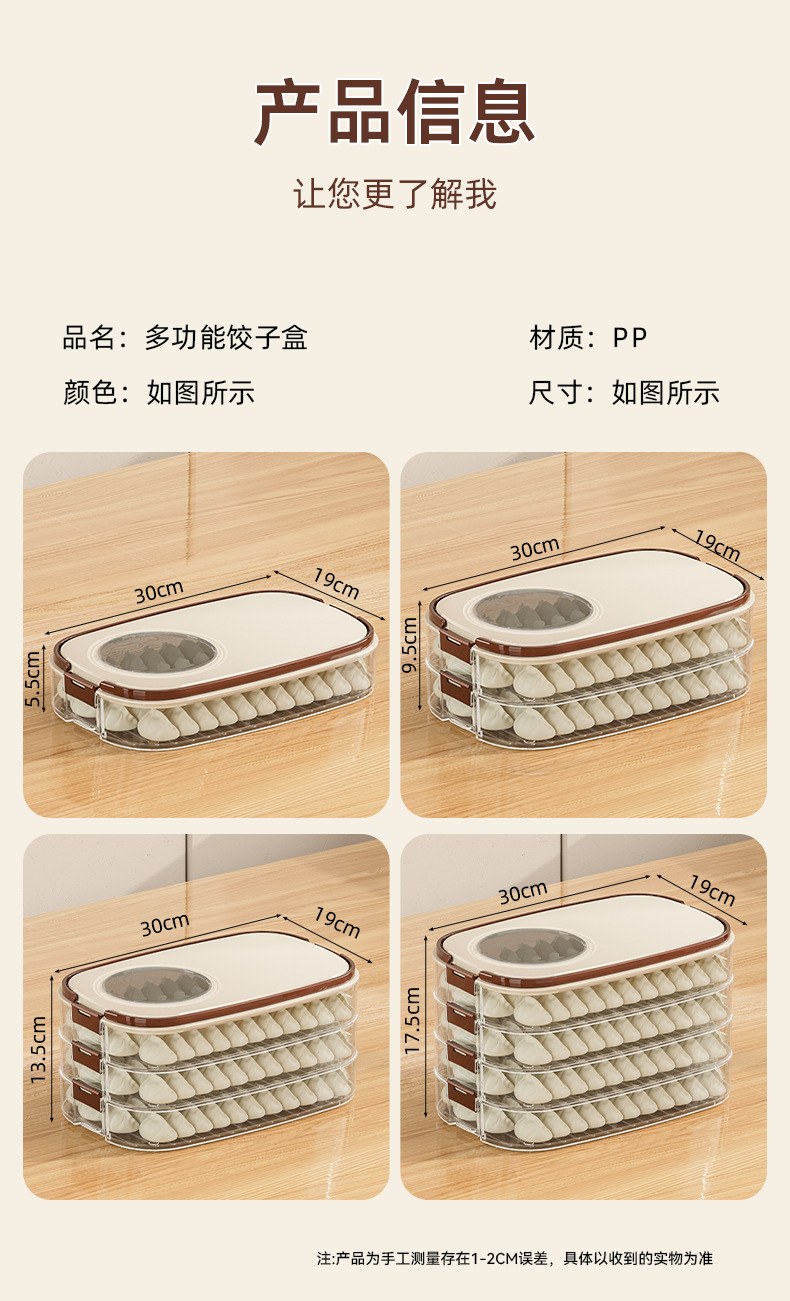 产品信息

让您更了解我

品名：多功能饺子盒

材质：PP

颜色：如图所示

尺寸：如图所示

30cm
19cm
5.5cm

30cm
19cm
9.5cm

30cm
19cm
13.5cm

30cm
19cm
17.5cm

注:产品为手工测量存在1-2CM误差，具体以收到的实物为准