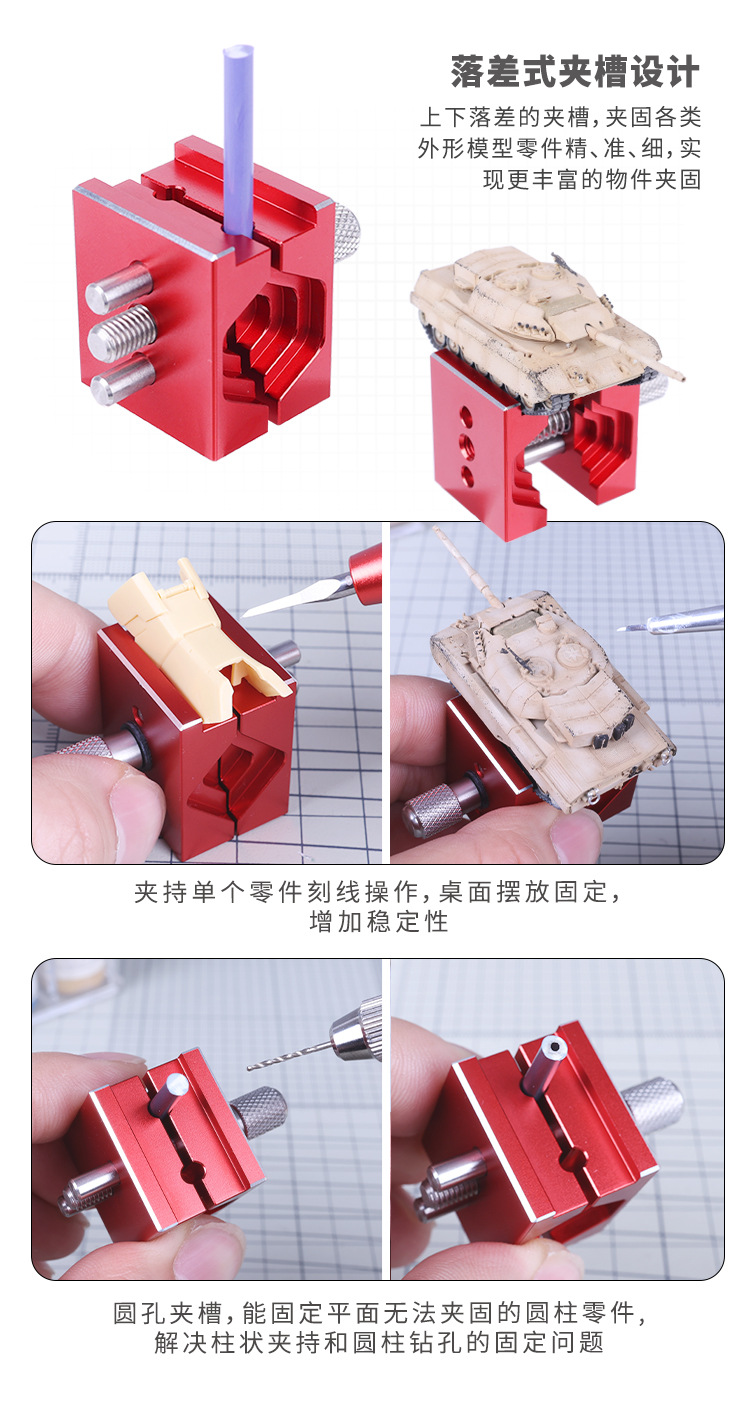 落差式夹槽设计

上下落差的夹槽，夹固各类外形模型零件精、准、细，实现更丰富的物件夹固

夹持单个零件刻线操作，桌面摆放固定，增加稳定性

圆孔夹槽，能固定平面无法夹固的圆柱零件，解决柱状夹持和圆柱钻孔的固定问题