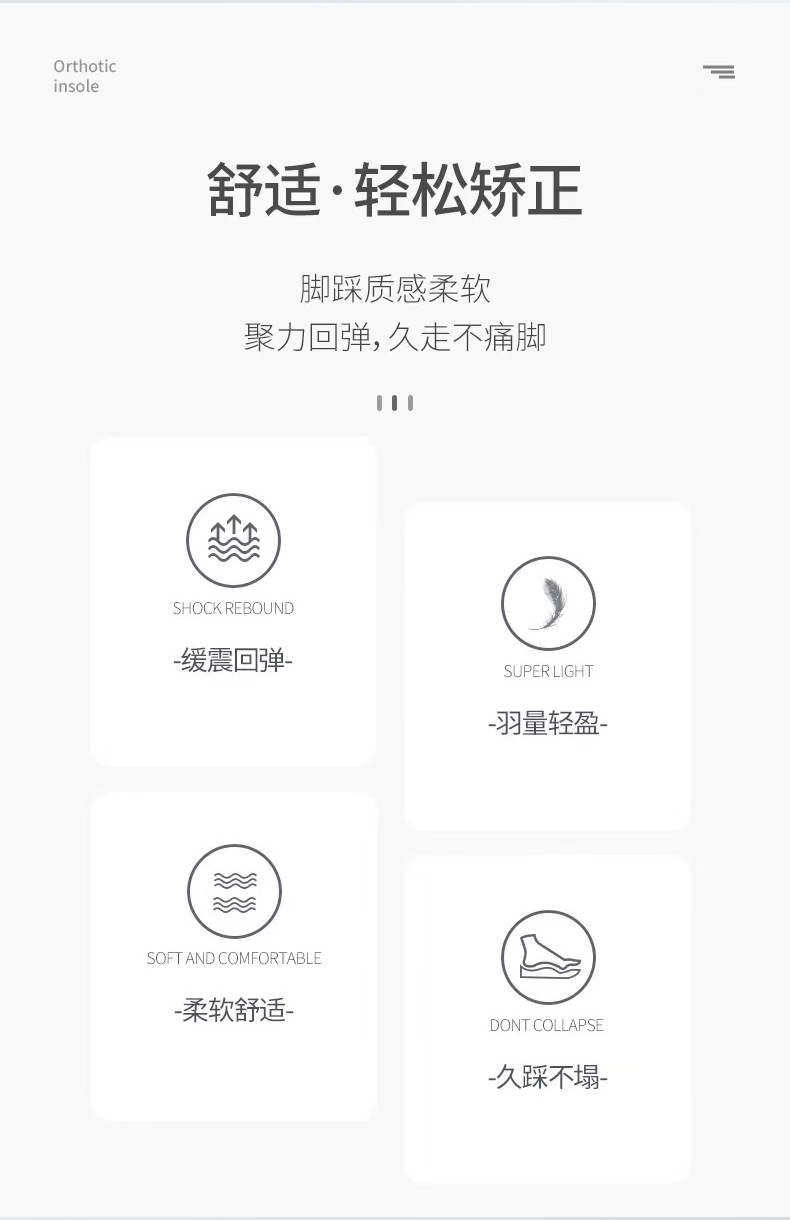 Orthotic
insole

舒适·轻松矫正

脚踩质感柔软
聚力回弹,久走不痛脚

SHOCK REBOUND

-缓震回弹-

SOFT AND COMFORTABLE

-柔软舒适-

SUPER LIGHT

-羽量轻盈-

DONT COLLAPSE

-久踩不塌-