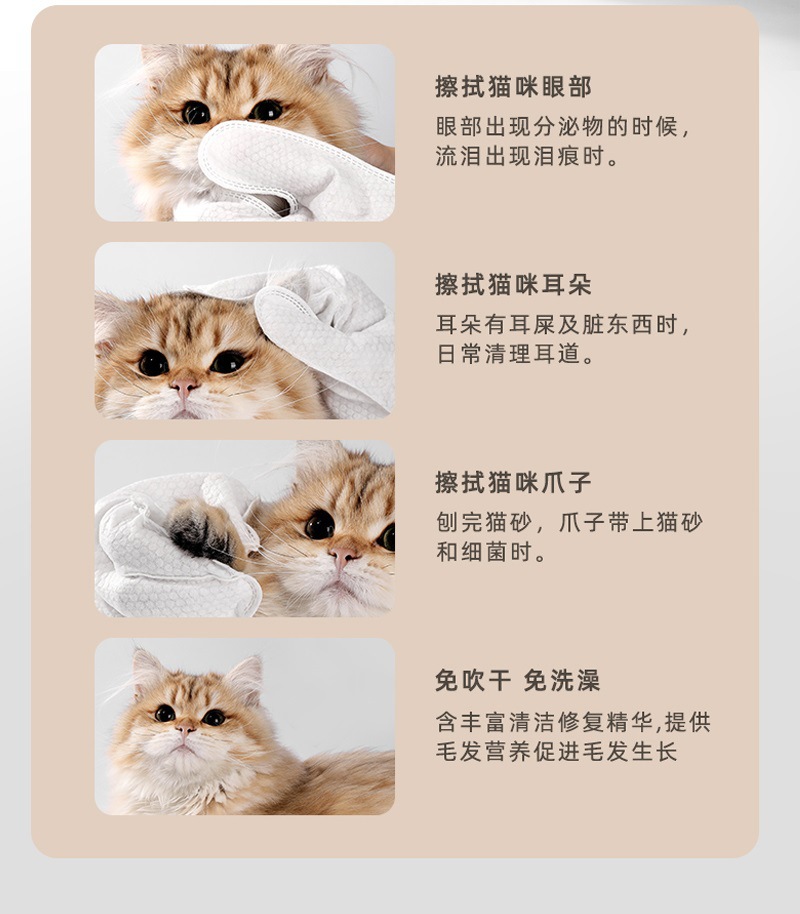 擦拭猫咪眼部

眼部出现分泌物的时候，流泪出现泪痕时。

擦拭猫咪耳朵

耳朵有耳屎及脏东西时，日常清理耳道。

擦拭猫咪爪子

刨完猫砂，爪子带上猫砂和细菌时。

免吹干 免洗澡

含丰富清洁修复精华,提供毛发营养促进毛发生长