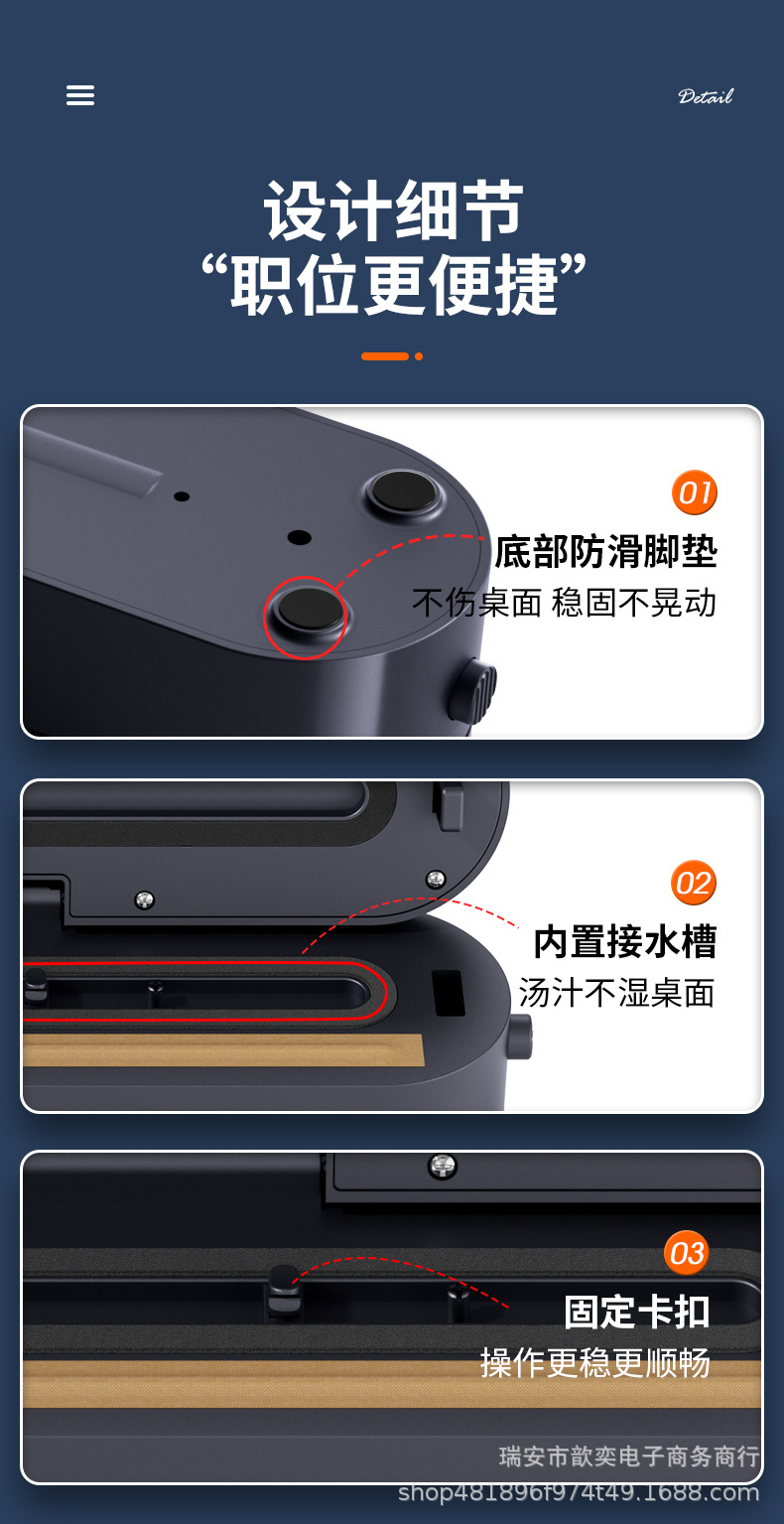 Detail

设计细节
“职位更便捷”

01
底部防滑脚垫
不伤桌面 稳固不晃动

02
内置接水槽
汤汁不湿桌面

03
固定卡扣
操作更稳更顺畅

瑞安市歆奕电子商务商行
shop481896f974t49.1688.com