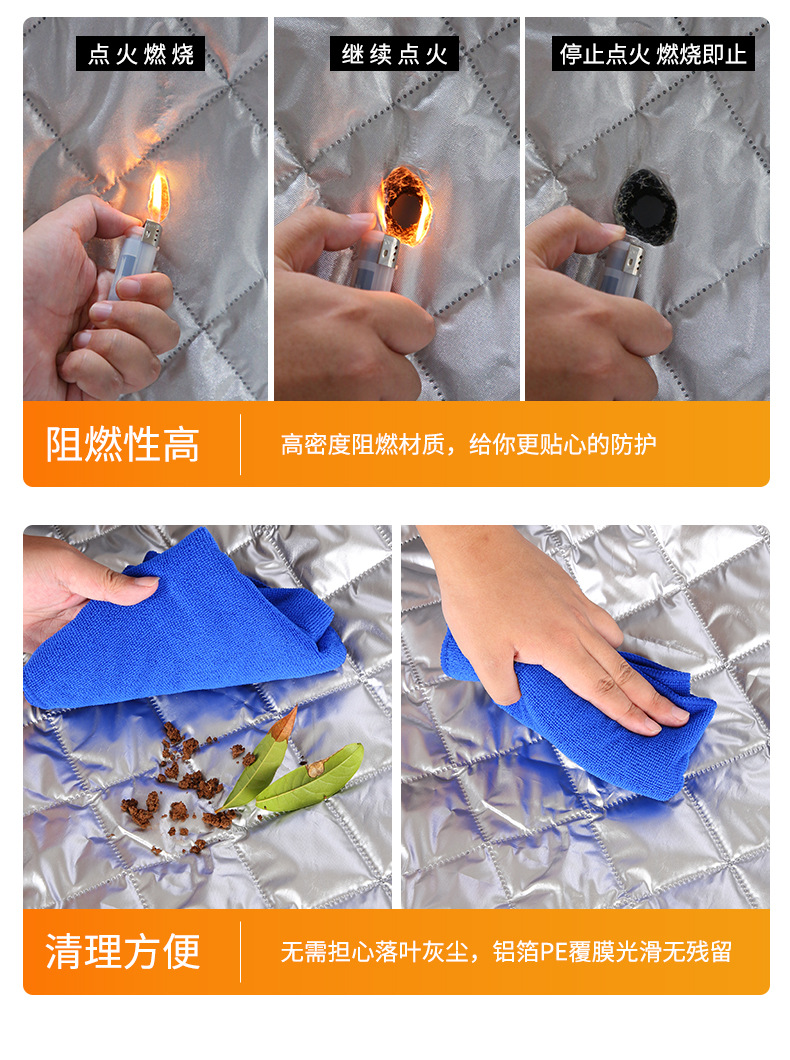 点火燃烧

继续点火

停止点火 燃烧即止

阻燃性高

高密度阻燃材质，给你更贴心的防护

清理方便

无需担心落叶灰尘，铝箔PE覆膜光滑无残留