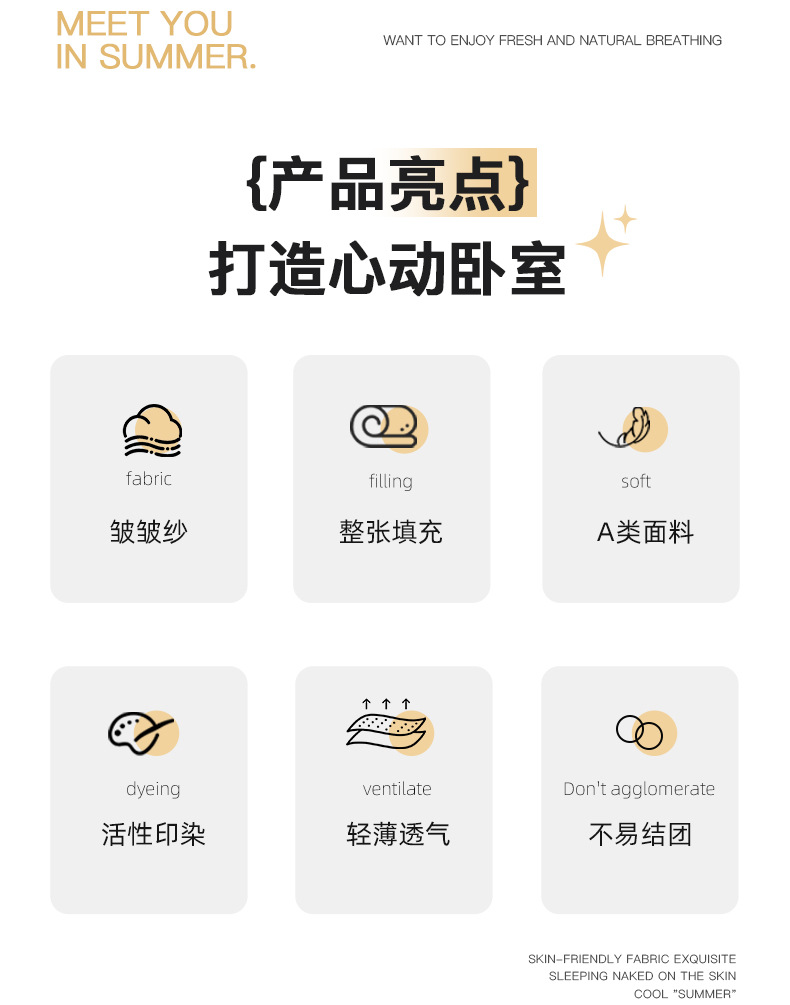 MEET YOU
IN SUMMER.

WANT TO ENJOY FRESH AND NATURAL BREATHING

{产品亮点}
打造心动卧室

fabric
皱皱纱

filling
整张填充

soft
A类面料

dyeing
活性印染

ventilate
轻薄透气

Don't agglomerate
不易结团

SKIN-FRIENDLY FABRIC EXQUISITE
SLEEPING NAKED ON THE SKIN
COOL "SUMMER"