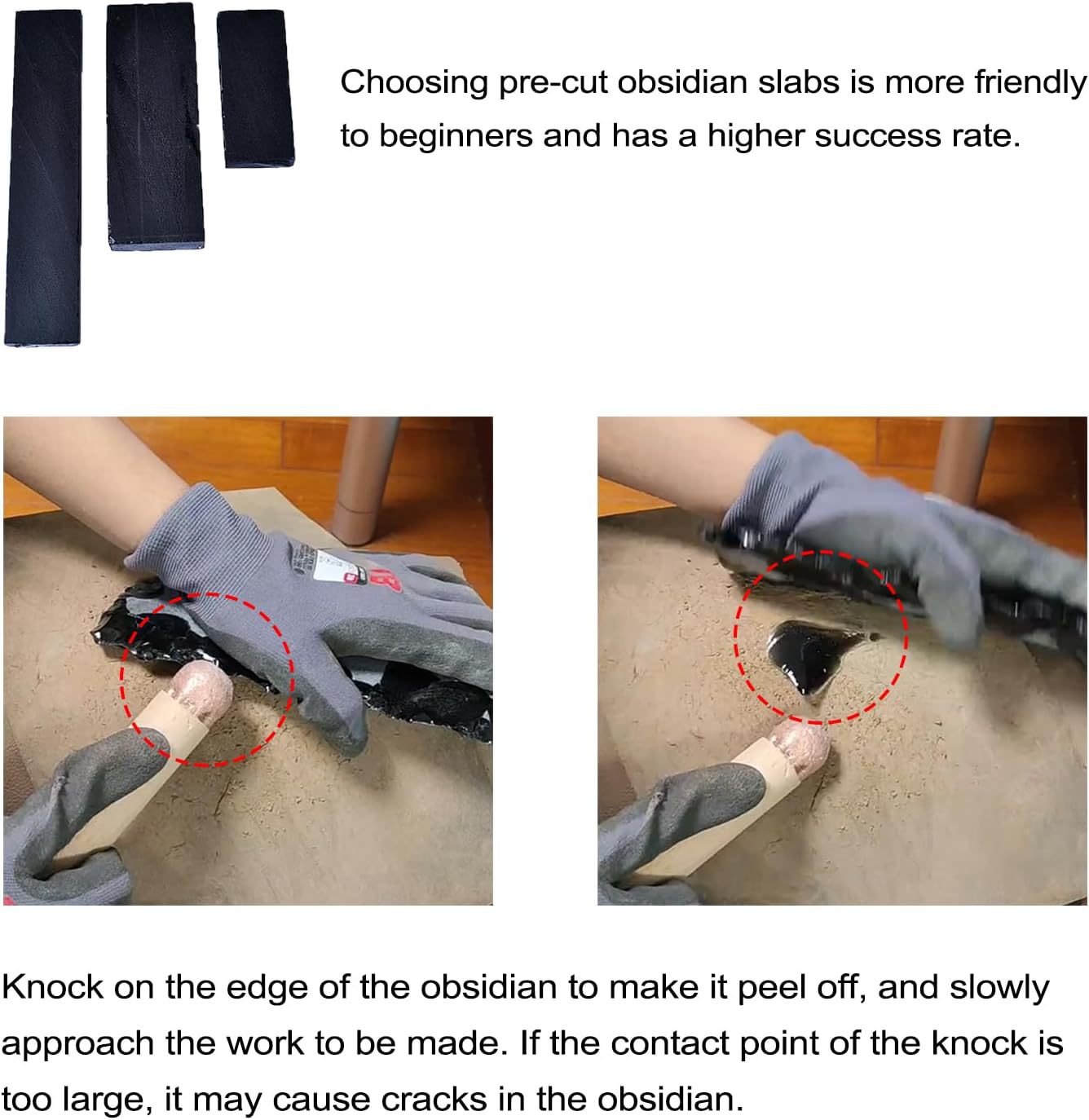 Choosing pre-cut obsidian slabs is more friendly to beginners and has a higher success rate.

Knock on the edge of the obsidian to make it peel off, and slowly approach the work to be made. If the contact point of the knock is too large, it may cause cracks in the obsidian.