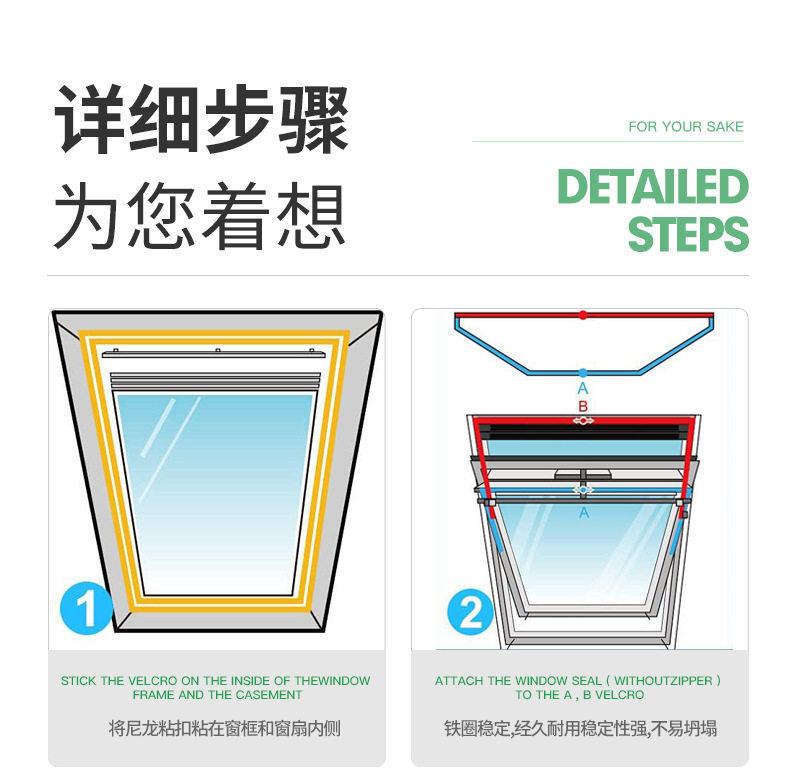 详细步骤
为您着想

FOR YOUR SAKE

DETAILED STEPS

1

STICK THE VELCRO ON THE INSIDE OF THEWINDOW FRAME AND THE CASEMENT

将尼龙粘扣粘在窗框和窗扇内侧

A
B
A

2

ATTACH THE WINDOW SEAL ( WITHOUTZIPPER ) TO THE A , B VELCRO

铁圈稳定,经久耐用稳定性强,不易坍塌