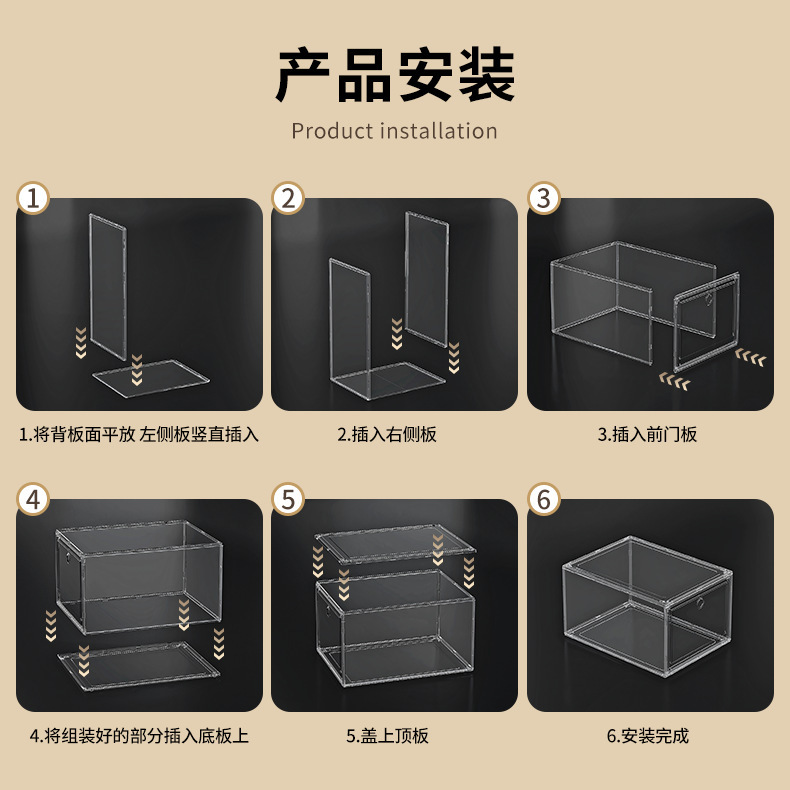 产品安装
Product installation

1

1.将背板面平放 左侧板竖直插入

2

2.插入右侧板

3

3.插入前门板

4

4.将组装好的部分插入底板上

5

5.盖上顶板

6

6.安装完成