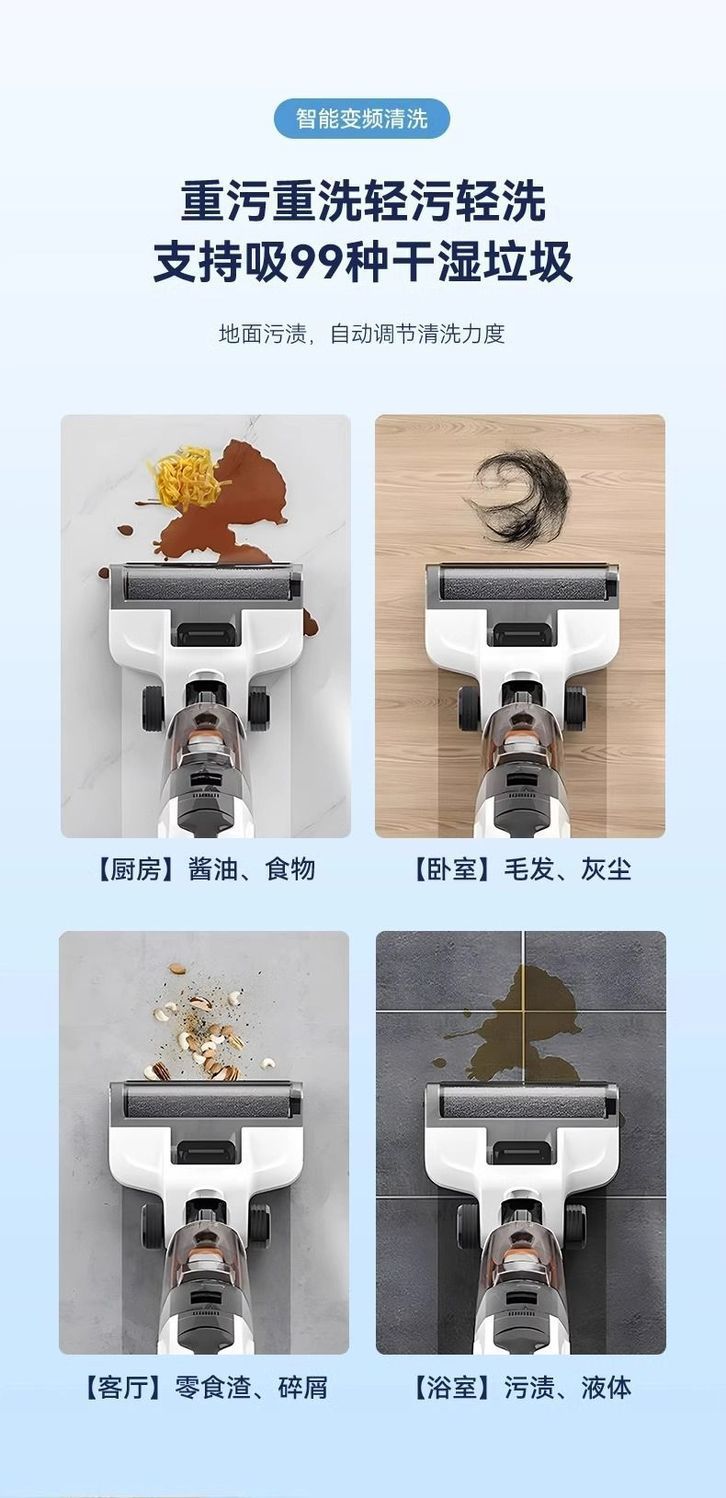 智能变频清洗

重污重洗轻污轻洗
支持吸99种干湿垃圾

地面污渍，自动调节清洗力度

【厨房】酱油、食物

【卧室】毛发、灰尘

【客厅】零食渣、碎屑

【浴室】污渍、液体