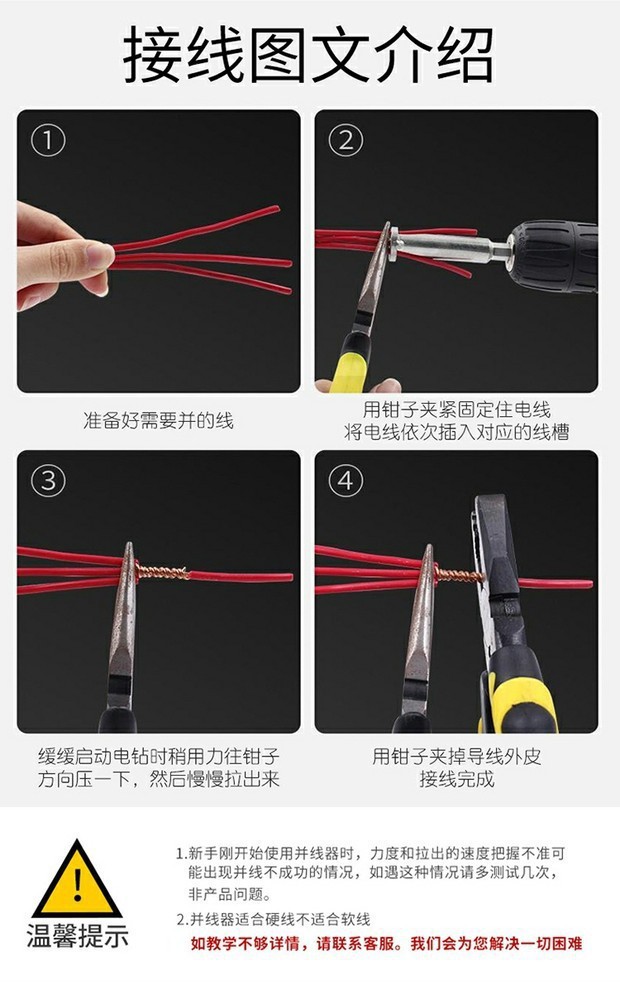 接线图文介绍

①

准备好需要并的线

②

用钳子夹紧固定住电线
将电线依次插入对应的线槽

③

缓缓启动电钻时稍用力往钳子方向压一下，然后慢慢拉出来

④

用钳子夹掉导线外皮
接线完成

!
温馨提示

1.新手刚开始使用并线器时，力度和拉出的速度把握不准可能出现并线不成功的情况，如遇这种情况请多测试几次，非产品问题。

2.并线器适合硬线不适合软线

如教学不够详情，请联系客服。我们会为您解决一切困难