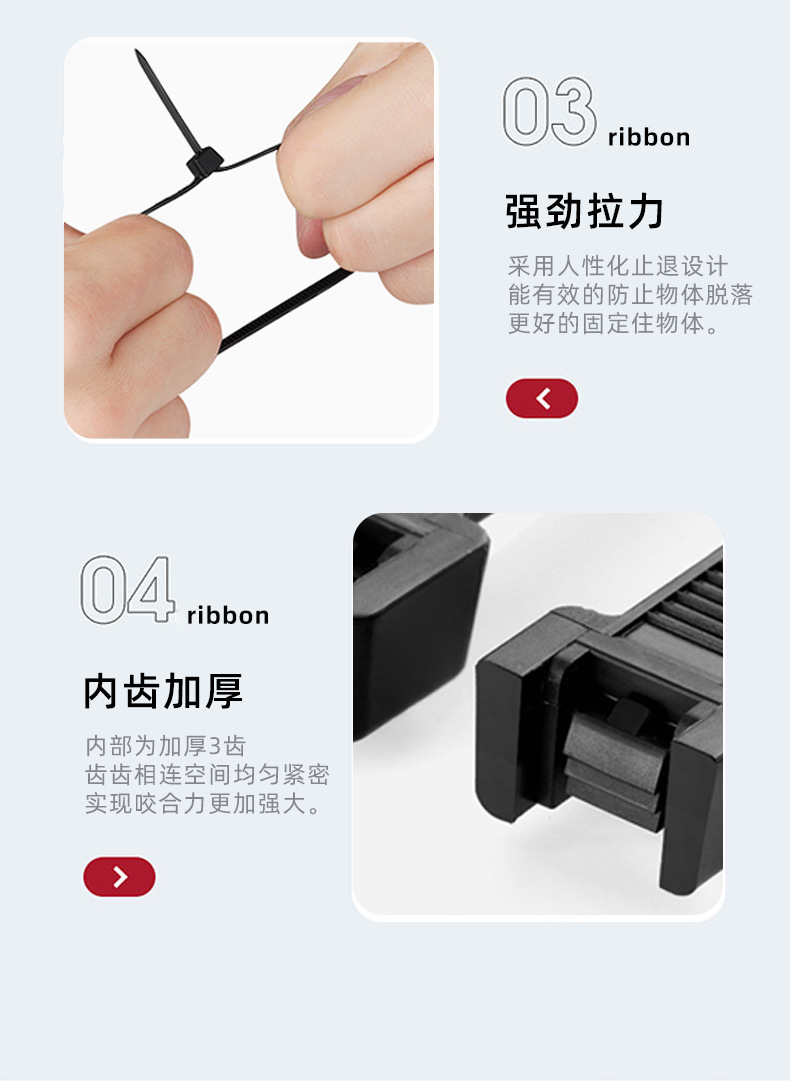 03 ribbon

强劲拉力

采用人性化止退设计
能有效的防止物体脱落
更好的固定住物体。

04 ribbon

内齿加厚

内部为加厚3齿
齿齿相连空间均匀紧密
实现咬合力更加强大。