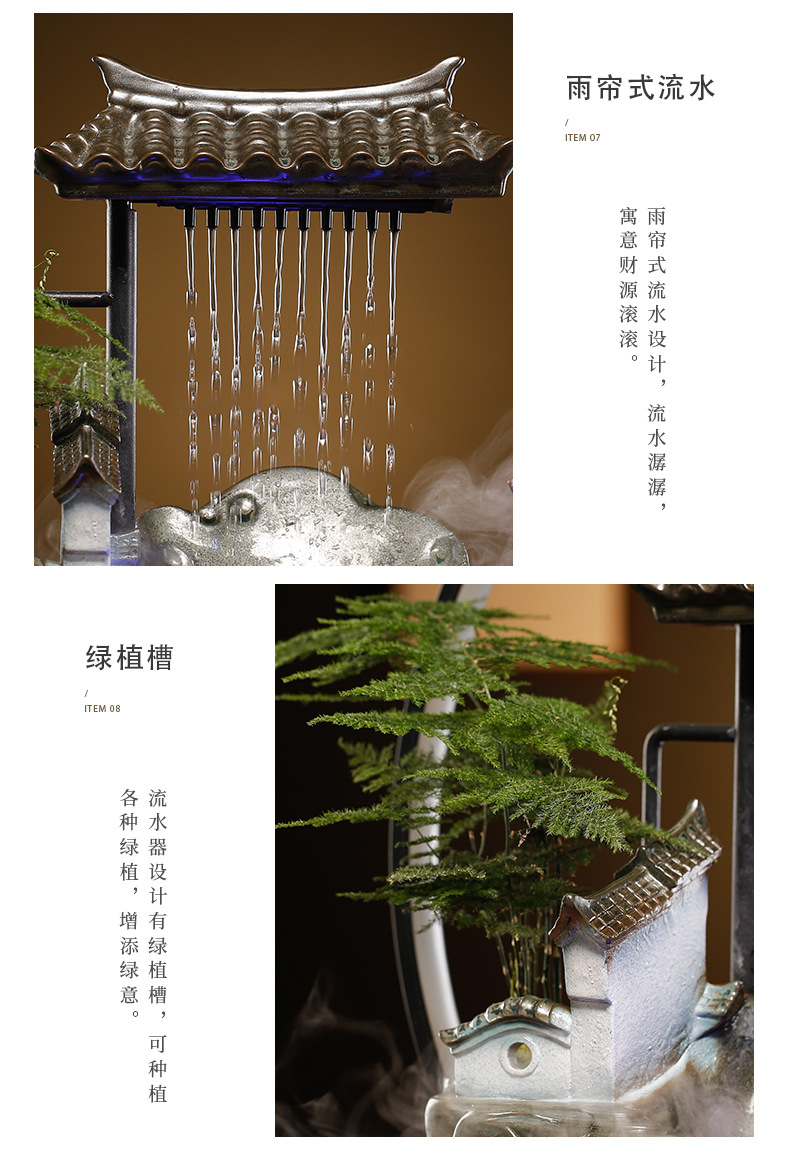 雨帘式流水

/
ITEM 07

雨帘式流水设计，流水潺潺，寓意财源滚滚。

绿植槽

/
ITEM 08

流水器设计有绿植槽，可种植各种绿植，增添绿意。