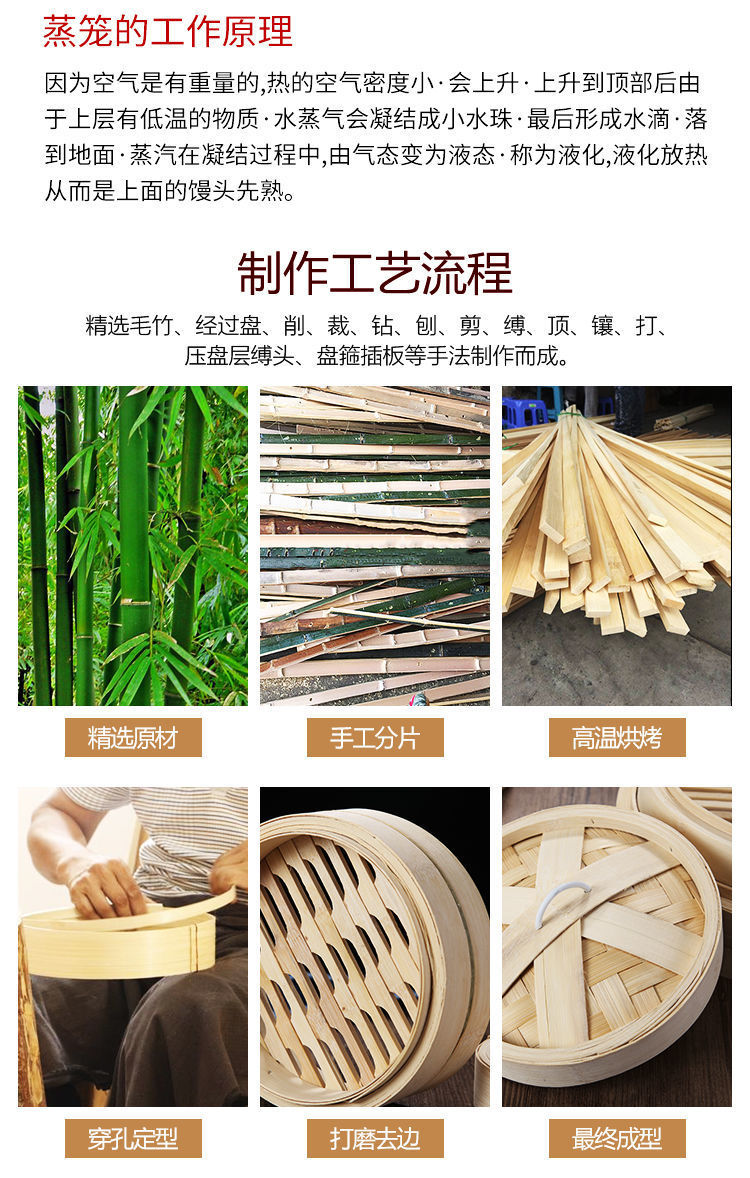 蒸笼的工作原理

因为空气是有重量的,热的空气密度小·会上升·上升到顶部后由于上层有低温的物质·水蒸气会凝结成小水珠·最后形成水滴·落到地面·蒸汽在凝结过程中,由气态变为液态·称为液化,液化放热从而是上面的馒头先熟。

制作工艺流程

精选毛竹、经过盘、削、裁、钻、刨、剪、缚、顶、镶、打、压盘层缚头、盘箍插板等手法制作而成。

精选原材

手工分片

高温烘烤

穿孔定型

打磨去边

最终成型