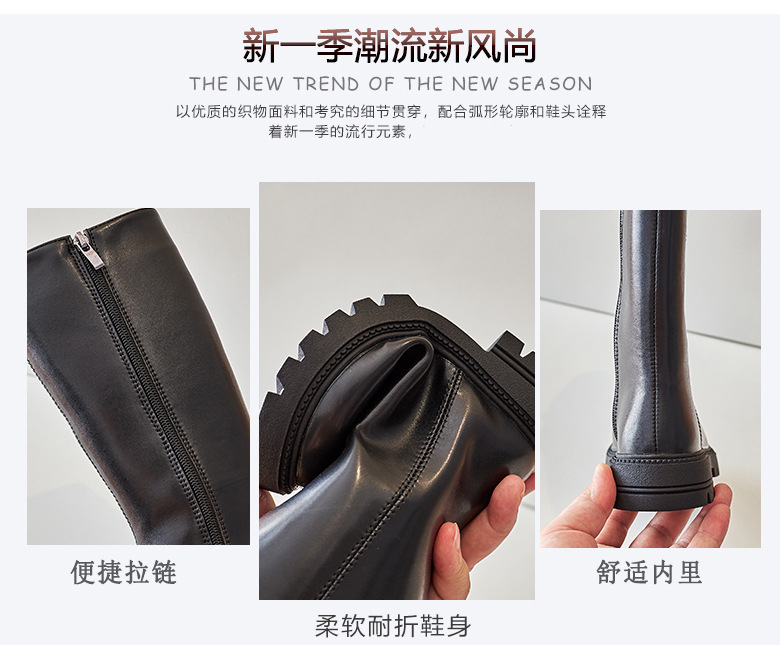 新一季潮流新风尚
THE NEW TREND OF THE NEW SEASON
以优质的织物面料和考究的细节贯穿，配合弧形轮廓和鞋头诠释着新一季的流行元素，

便捷拉链

柔软耐折鞋身

舒适内里