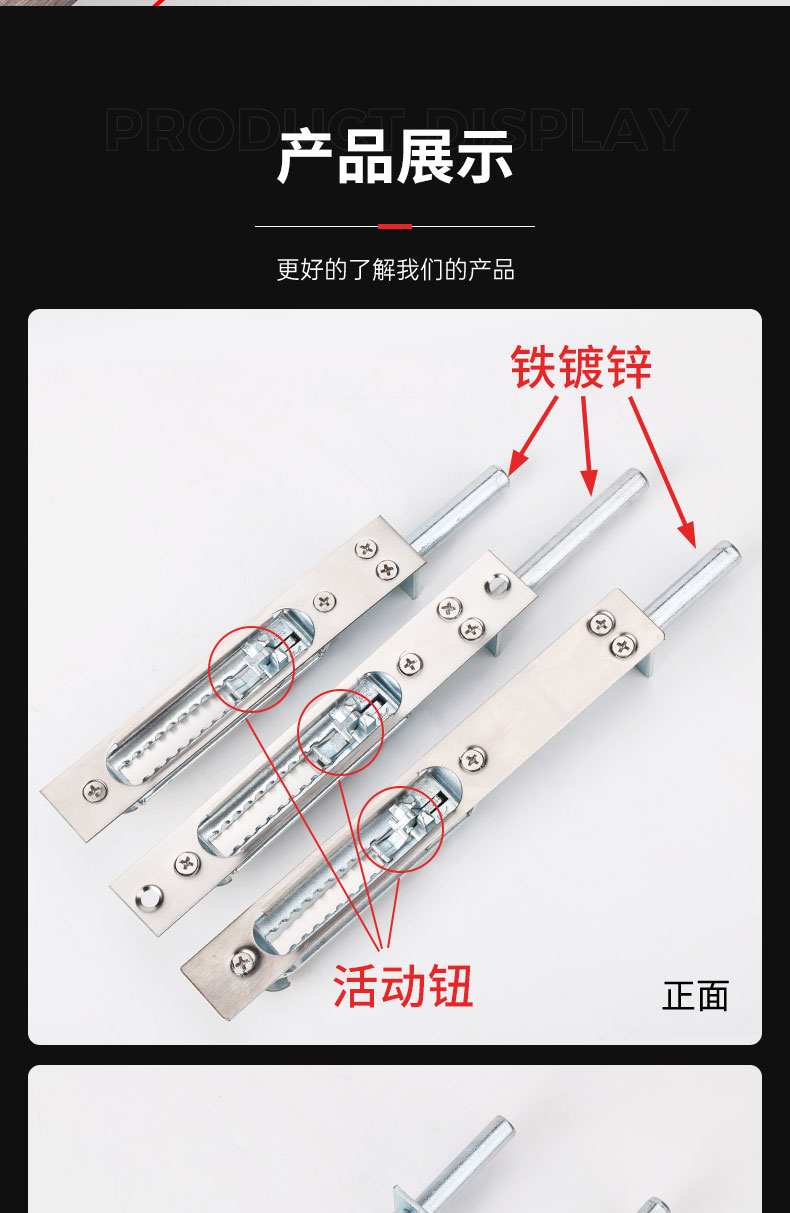 PRODUCT DISPLAY
产品展示

更好的了解我们的产品

铁镀锌

活动钮

正面