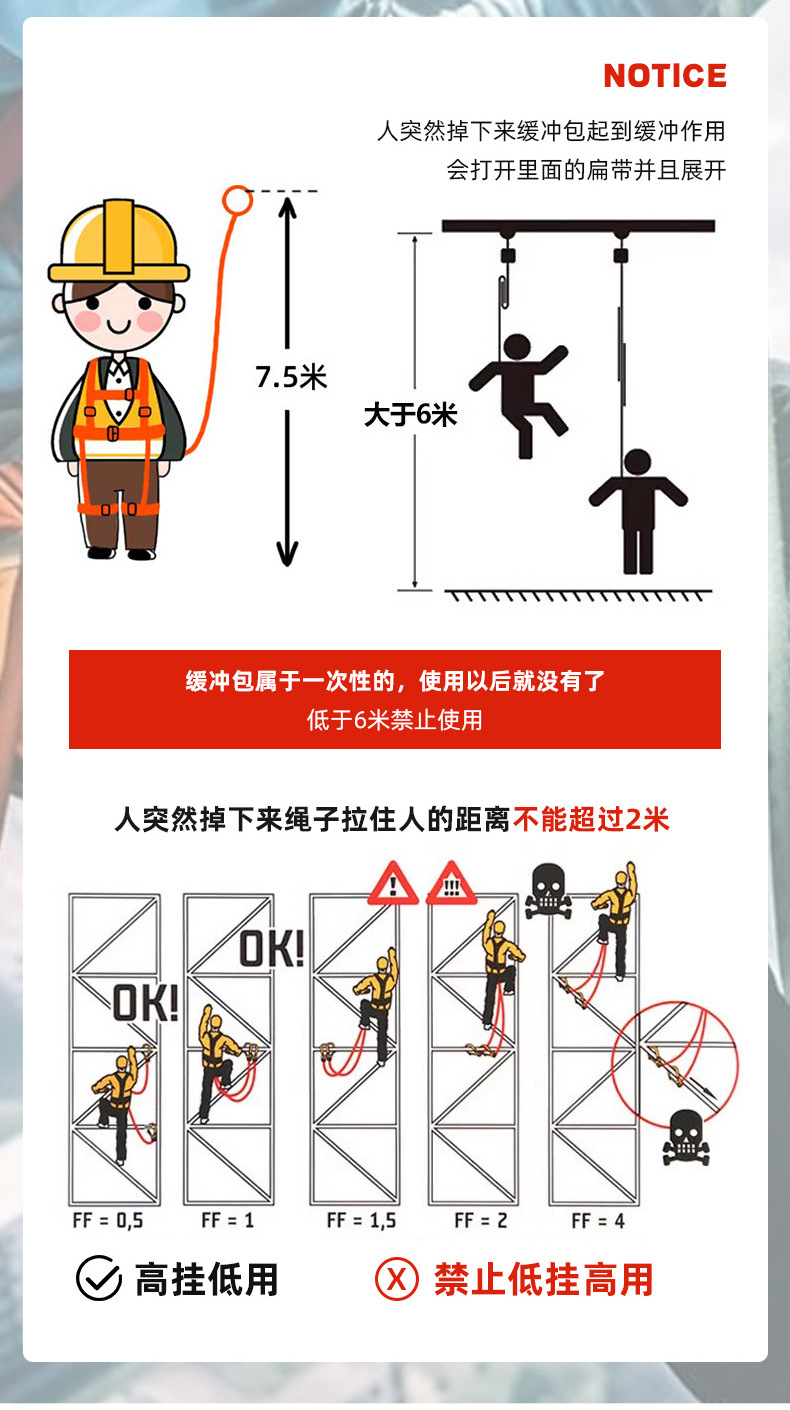 NOTICE

人突然掉下来缓冲包起到缓冲作用
会打开里面的扁带并且展开

7.5米

大于6米

缓冲包属于一次性的，使用以后就没有了
低于6米禁止使用

人突然掉下来绳子拉住人的距离不能超过2米

OK!

OK!

!

!!!

FF = 0,5

FF = 1

FF = 1,5

FF = 2

FF = 4

高挂低用

禁止低挂高用