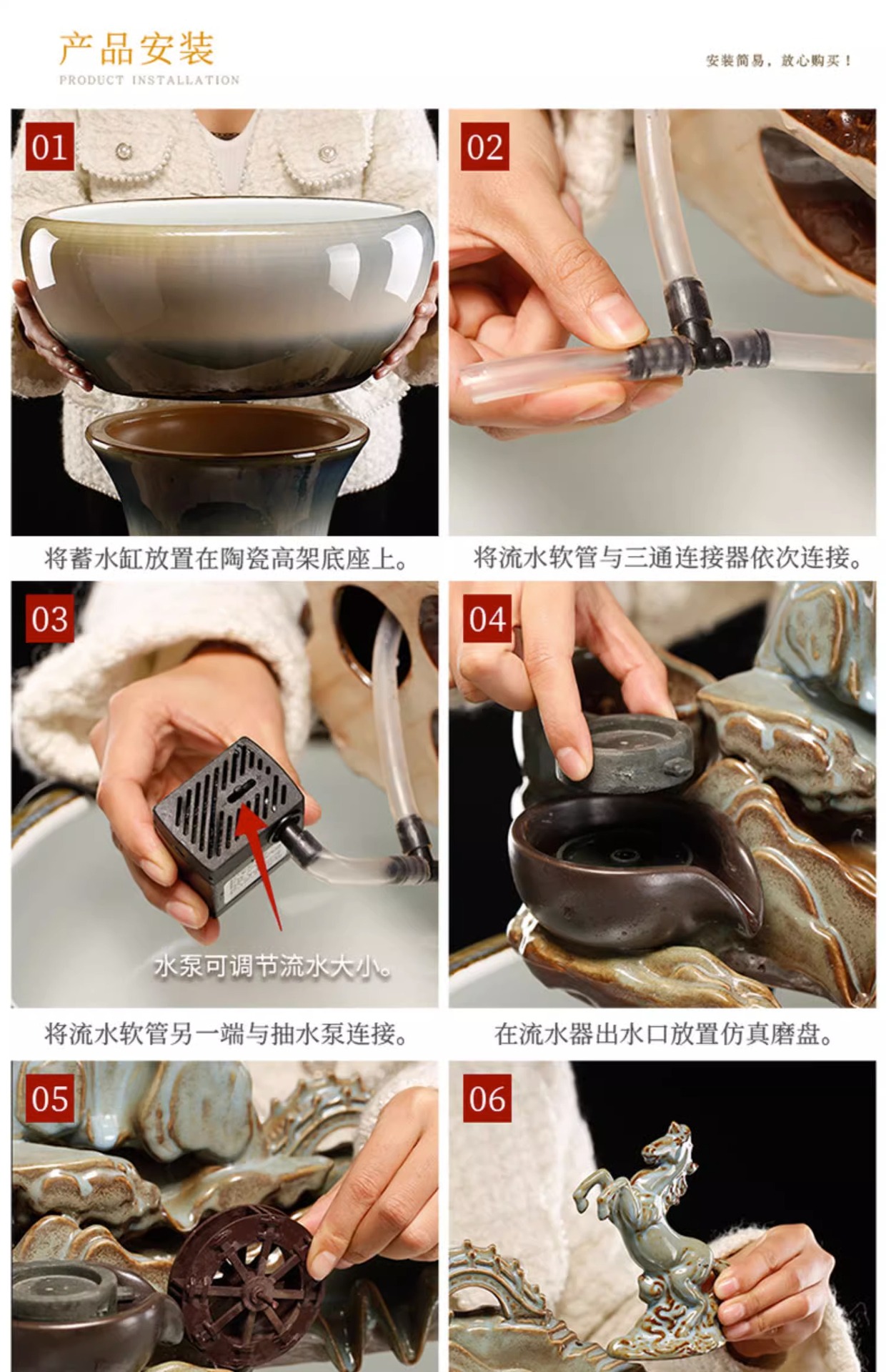 产品安装
PRODUCT INSTALLATION

安装简易，放心购买！

01

将蓄水缸放置在陶瓷高架底座上。

02

将流水软管与三通连接器依次连接。

03

水泵可调节流水大小。

将流水软管另一端与抽水泵连接。

04

在流水器出水口放置仿真磨盘。

05

06