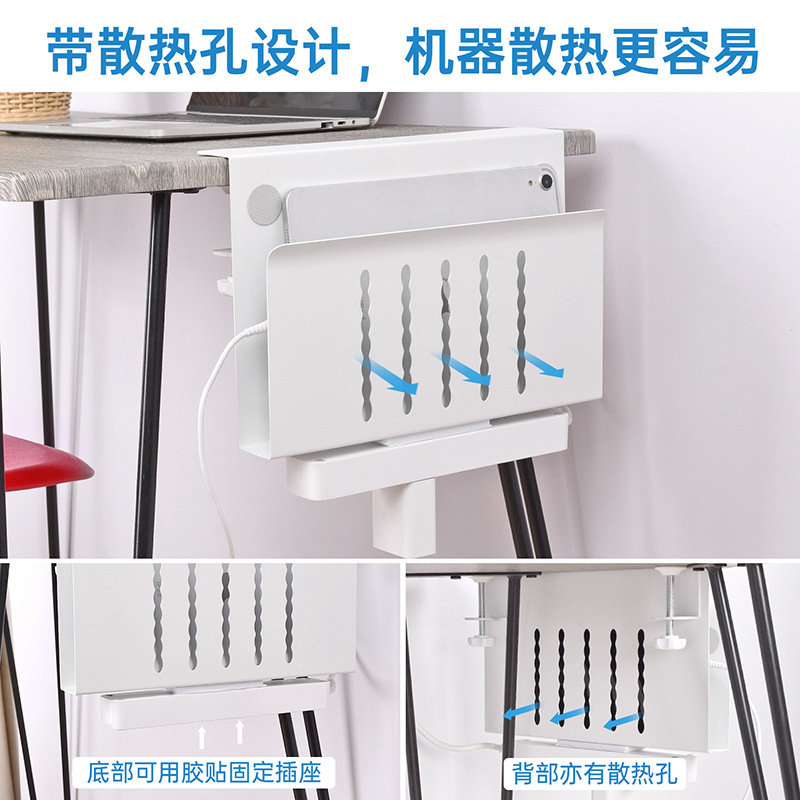 带散热孔设计，机器散热更容易

底部可用胶贴固定插座

背部亦有散热孔