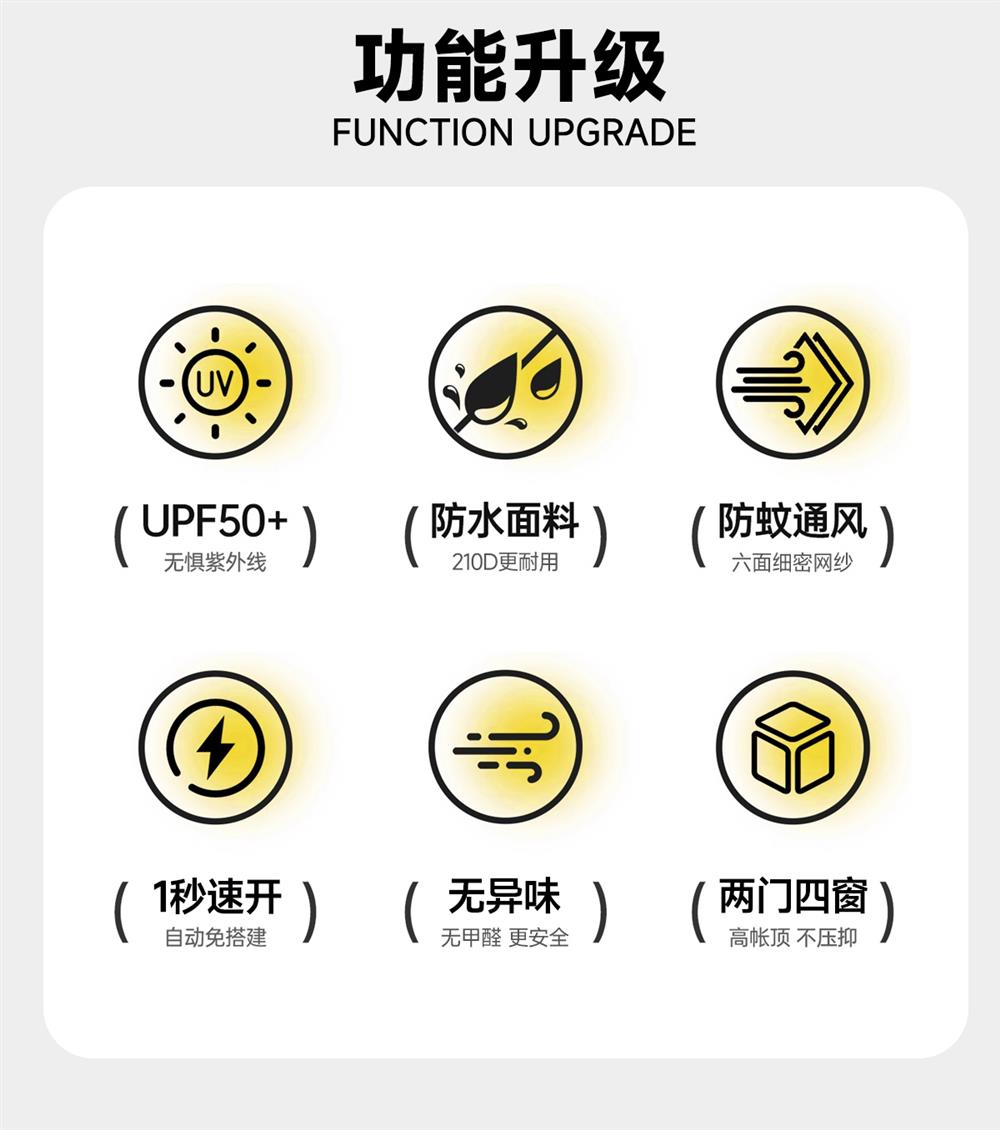 功能升级
FUNCTION UPGRADE

UV

( UPF50+ )
无惧紫外线

( 防水面料 )
210D更耐用

( 防蚊通风 )
六面细密网纱

( 1秒速开 )
自动免搭建

( 无异味 )
无甲醛 更安全

( 两门四窗 )
高帐顶 不压抑