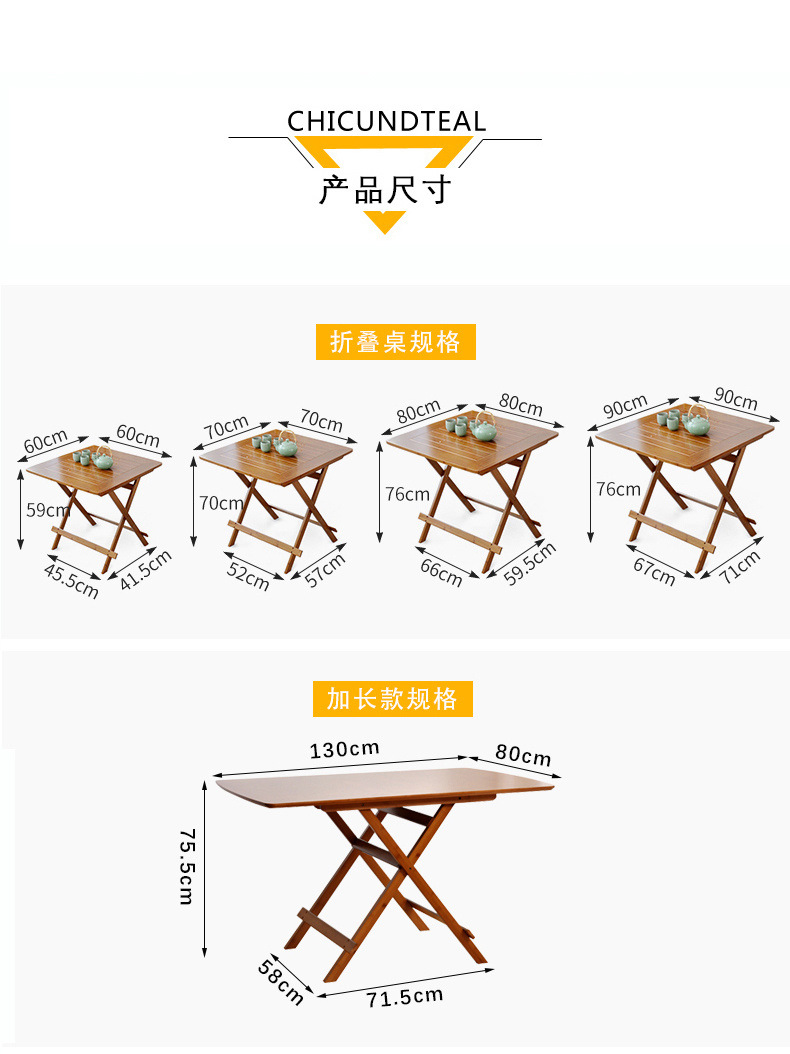 CHICUNDTEAL
产品尺寸

折叠桌规格

60cm 60cm 59cm 45.5cm 41.5cm

70cm 70cm 70cm 52cm 57cm

80cm 80cm 76cm 66cm 59.5cm

90cm 90cm 76cm 67cm 71cm

加长款规格

130cm 80cm 75.5cm 58cm 71.5cm