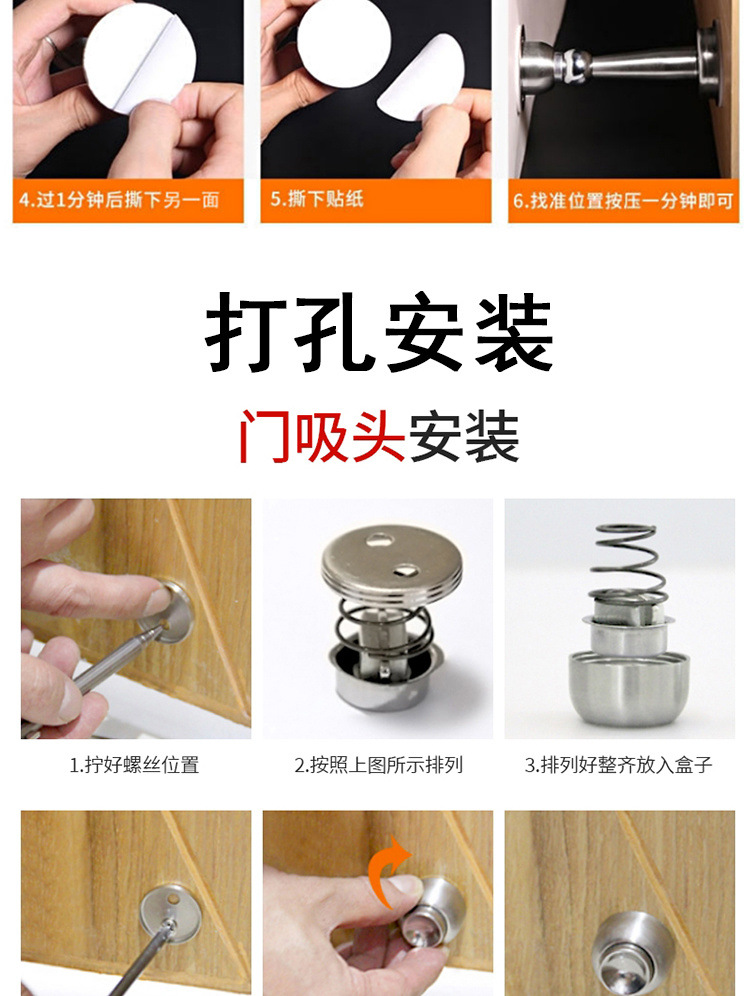 4.过1分钟后撕下另一面

5.撕下贴纸

6.找准位置按压一分钟即可

打孔安装

门吸头安装

1.拧好螺丝位置

2.按照上图所示排列

3.排列好整齐放入盒子