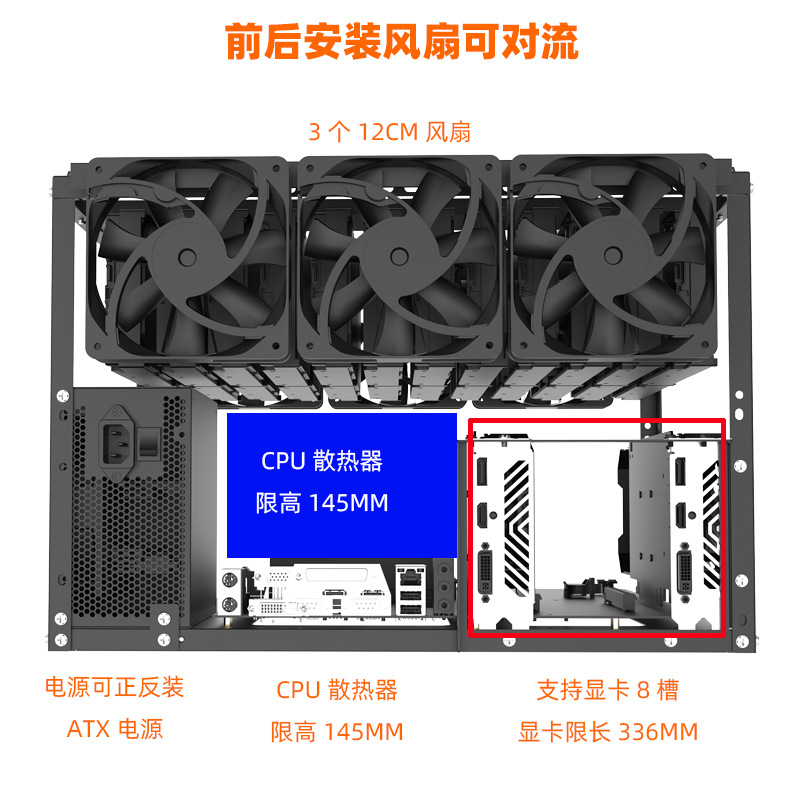 前后安装风扇可对流

3 个 12CM 风扇

CPU 散热器
限高 145MM

电源可正反装
ATX 电源

CPU 散热器
限高 145MM

支持显卡 8 槽
显卡限长 336MM