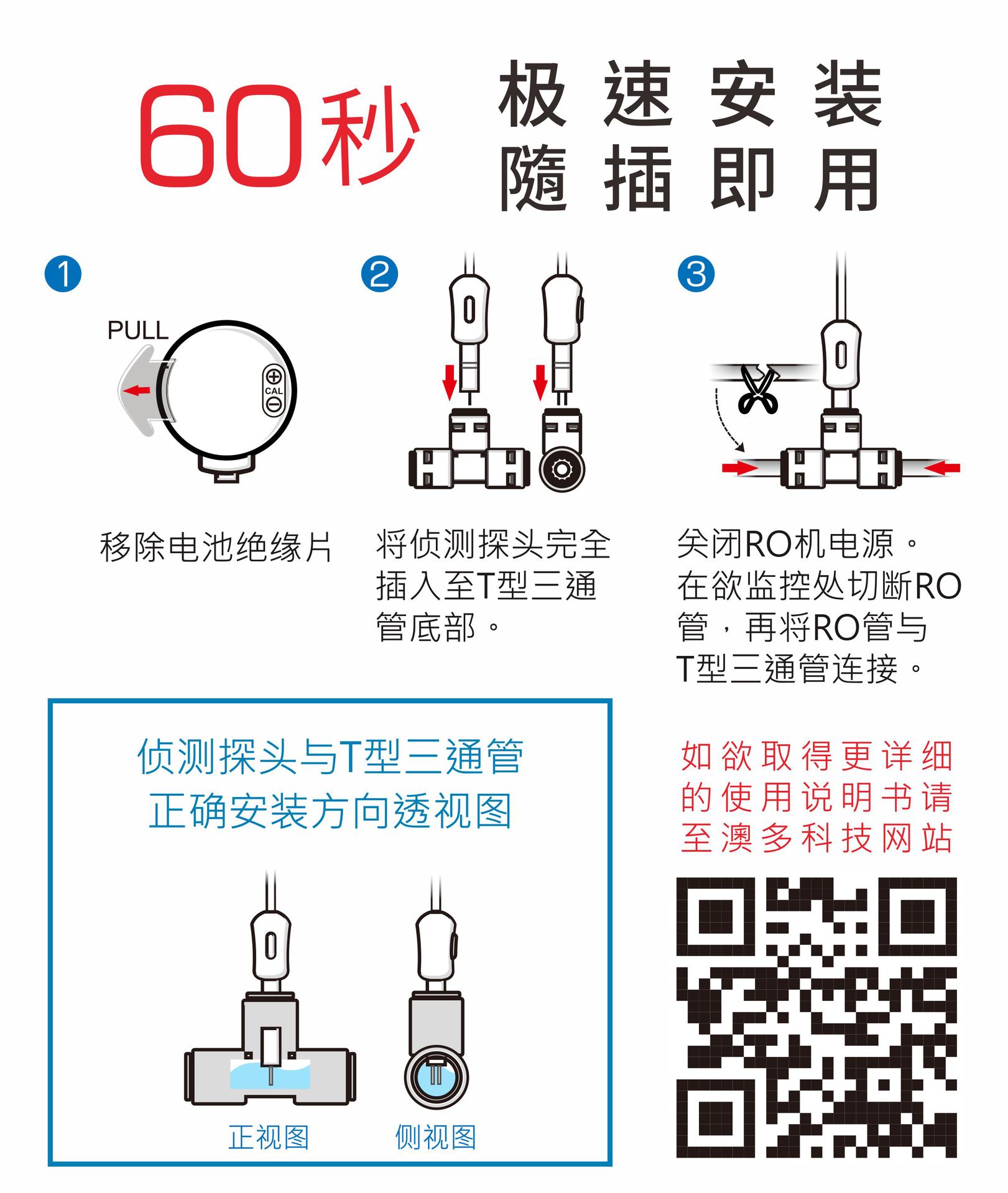 60秒

极速安装
随插即用

1

PULL

CAL

移除电池绝缘片

2

将侦测探头完全插入至T型三通管底部。

3

关闭RO机电源。在欲监控处切断RO管，再将RO管与T型三通管连接。

侦测探头与T型三通管
正确安装方向透视图

正视图

侧视图

如欲取得更详细的使用说明书请至澳多科技网站