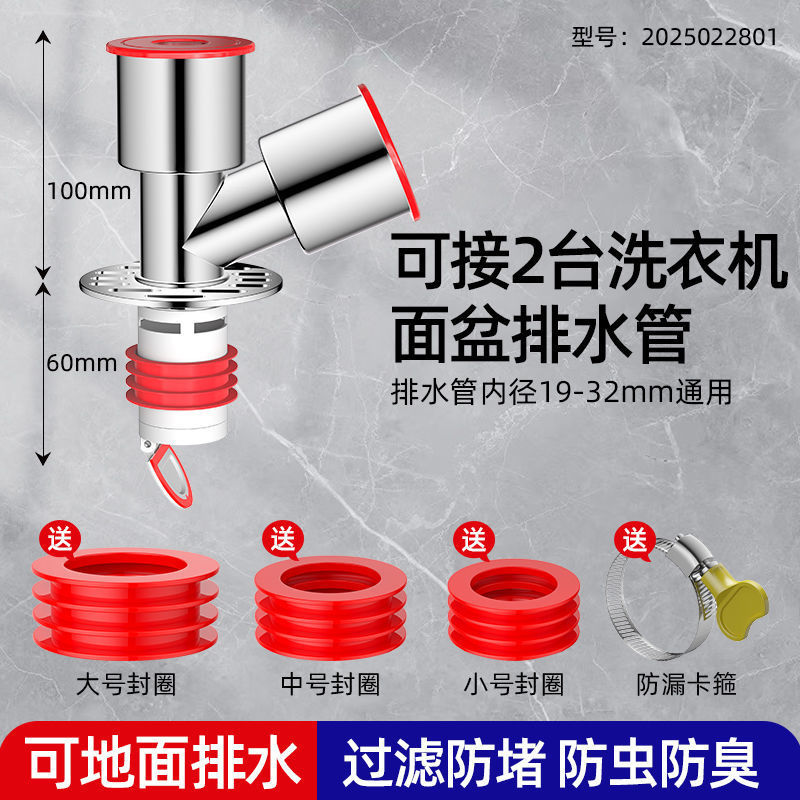 型号：2025022801

100mm

60mm

可接2台洗衣机
面盆排水管
排水管内径19-32mm通用

送
大号封圈

送
中号封圈

送
小号封圈

送
防漏卡箍

可地面排水

过滤防堵 防虫防臭